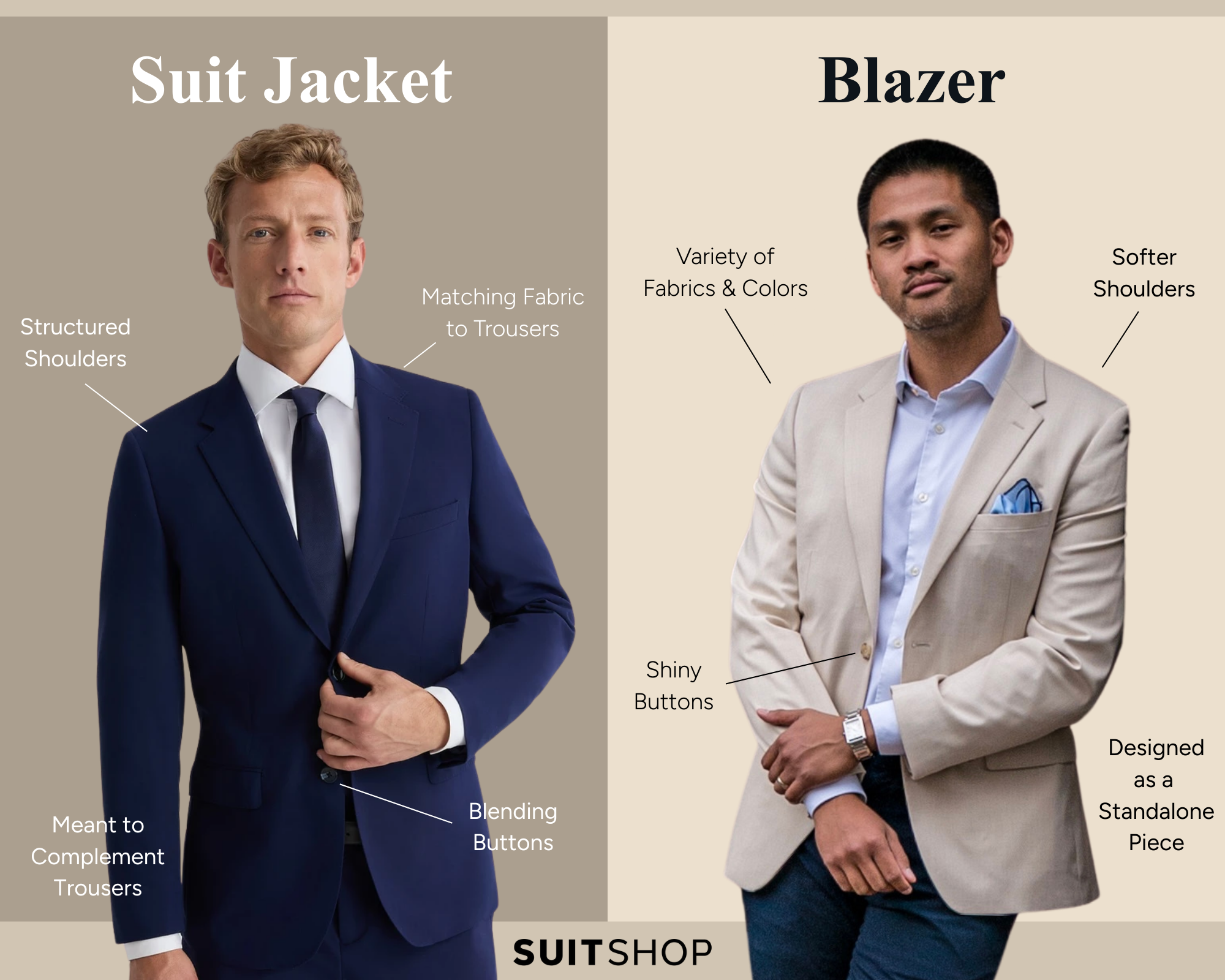 Suit Jacket

Structured Shoulders

Matching Fabric to Trousers

Meant to Complement Trousers

Blending Buttons

Blazer

Variety of Fabrics & Colors

Softer Shoulders

Shiny Buttons

Designed as a Standalone Piece

SUITSHOP