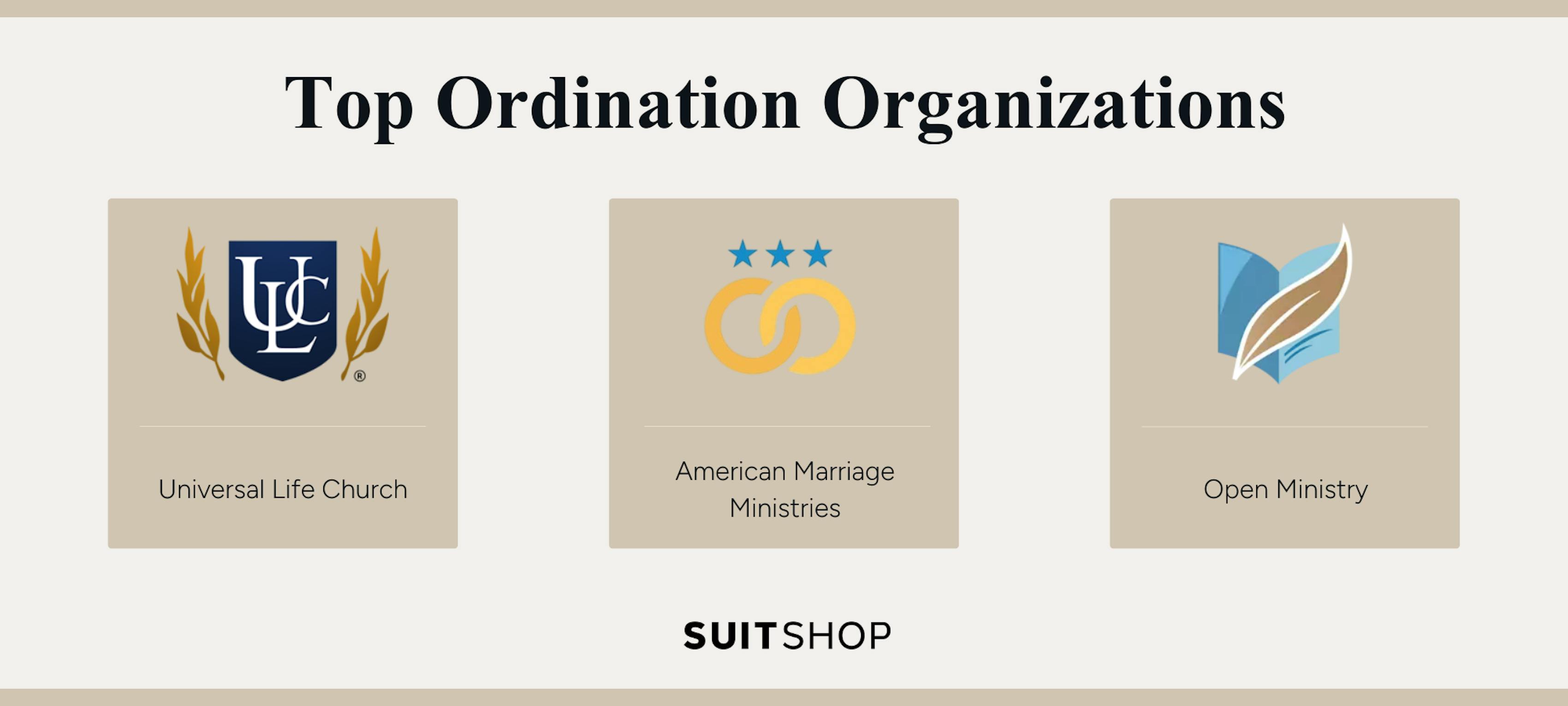 Top Ordination Organizations

ULC ®

Universal Life Church

American Marriage Ministries

Open Ministry

SUITSHOP