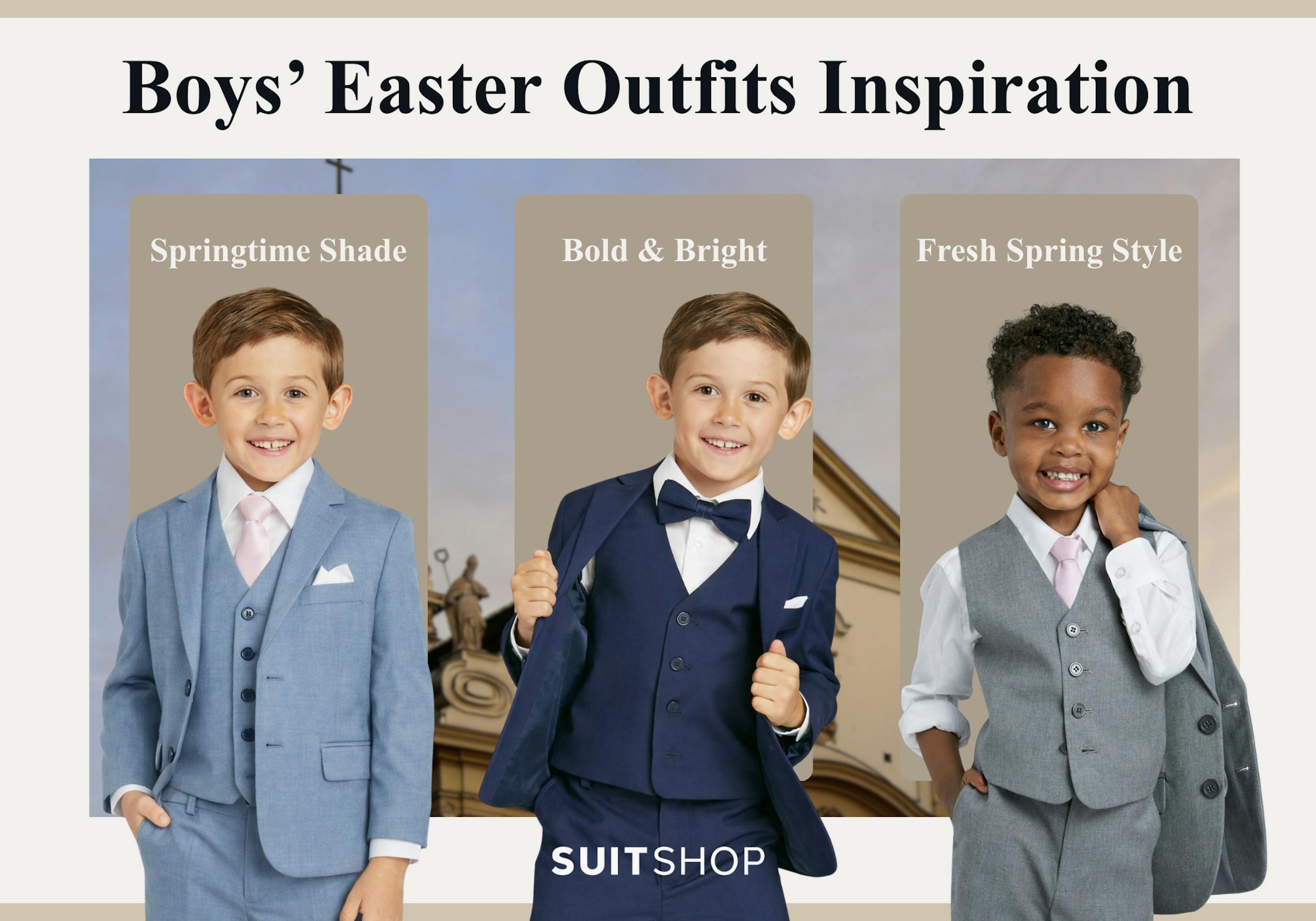 Boys’ Easter Outfits Inspiration

Springtime Shade

Bold & Bright

Fresh Spring Style

SUITSHOP