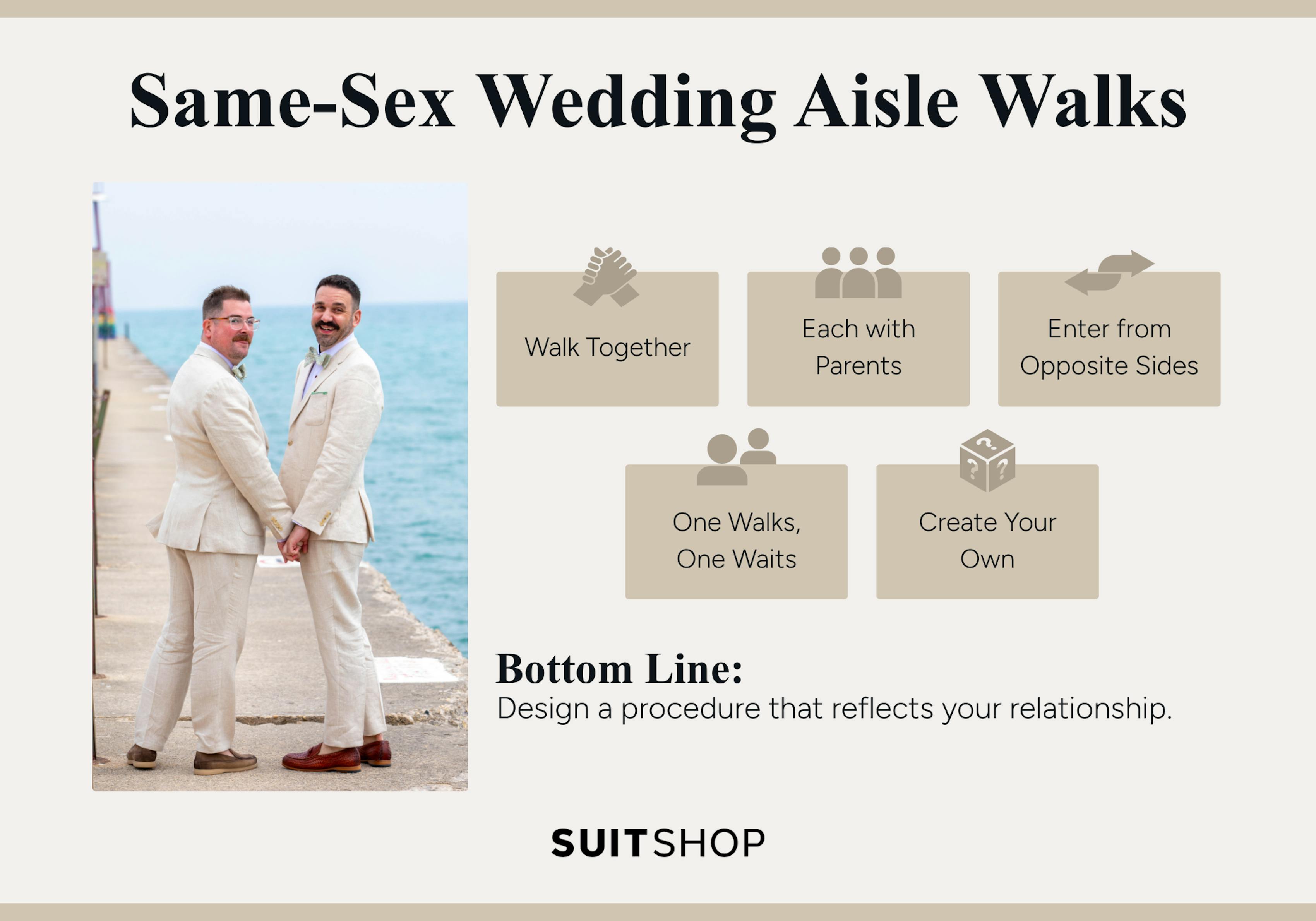 Same-Sex Wedding Aisle Walks

Walk Together

Each with Parents

Enter from Opposite Sides

One Walks, One Waits

Create Your Own

Bottom Line:
Design a procedure that reflects your relationship.

SUITSHOP