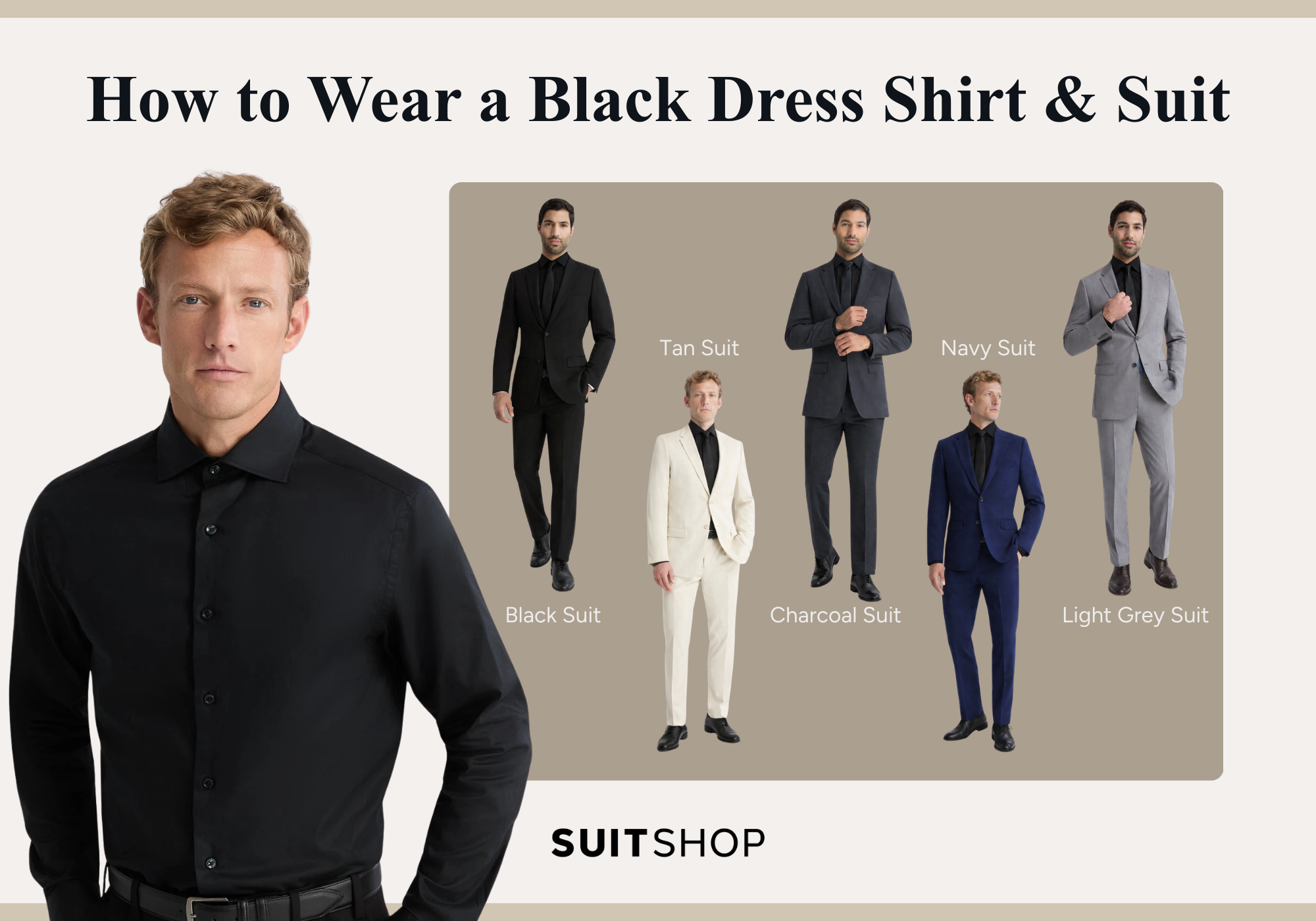 How to Wear a Black Dress Shirt & Suit

Tan Suit

Navy Suit

Black Suit

Charcoal Suit

Light Grey Suit

SUITSHOP