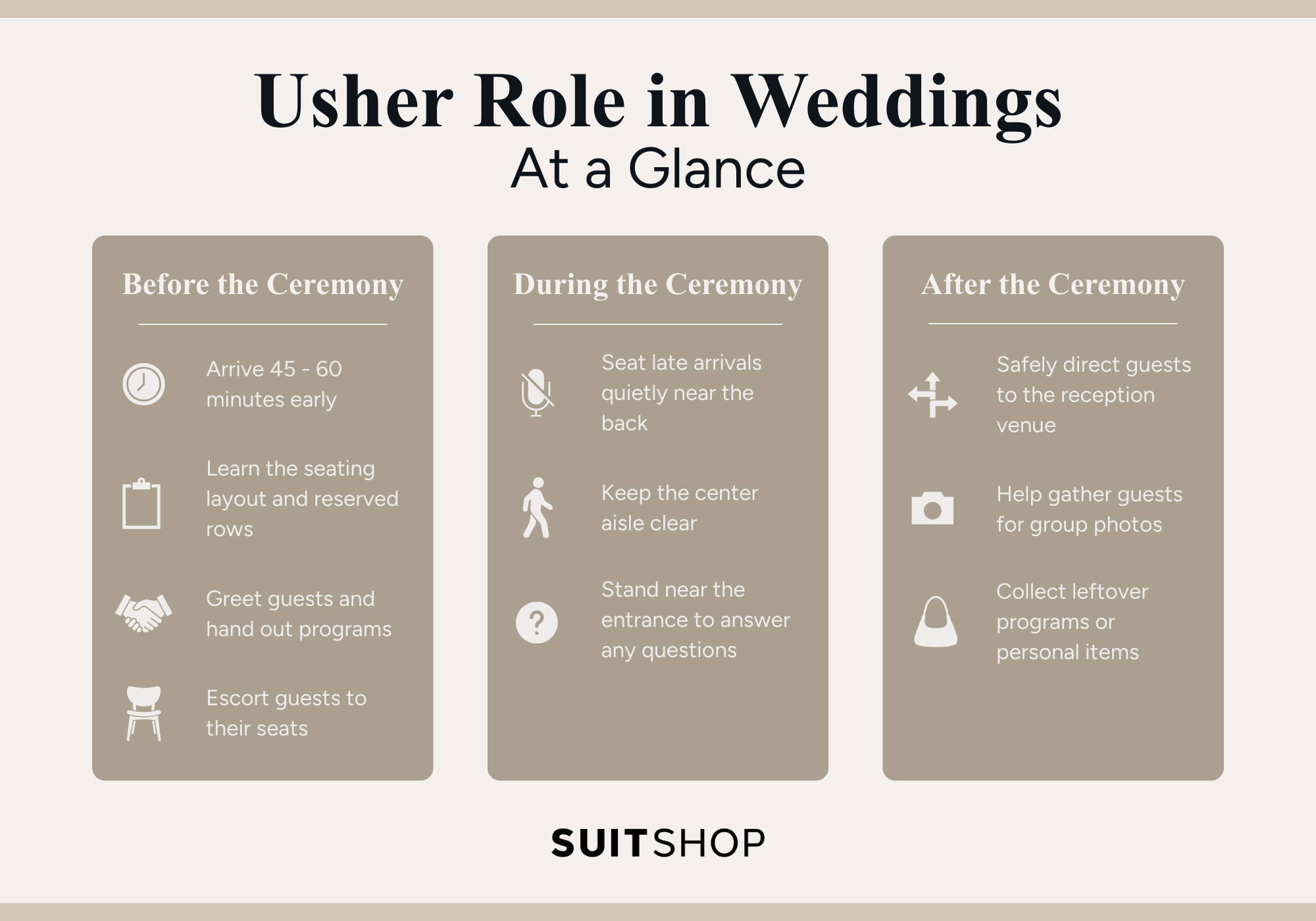 Usher Role in Weddings
At a Glance

Before the Ceremony

Arrive 45 - 60 minutes early

Learn the seating layout and reserved rows

Greet guests and hand out programs

Escort guests to their seats

During the Ceremony

Seat late arrivals quietly near the back

Keep the center aisle clear

Stand near the entrance to answer any questions

After the Ceremony

Safely direct guests to the reception venue

Help gather guests for group photos

Collect leftover programs or personal items

SUITSHOP