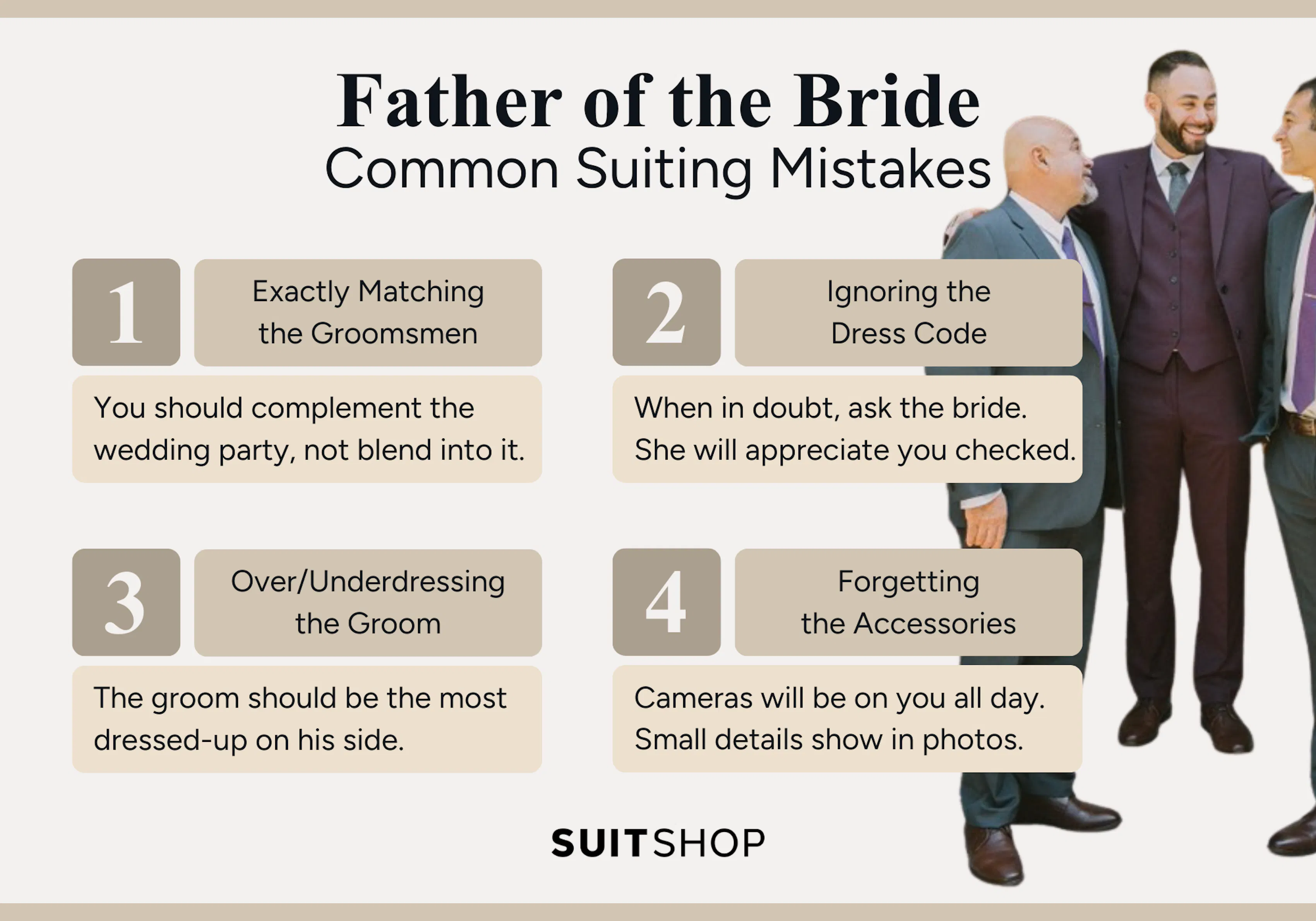 Father of the Bride
Common Suiting Mistakes

1 Exactly Matching the Groomsmen

You should complement the wedding party, not blend into it.

2 Ignoring the Dress Code

When in doubt, ask the bride. She will appreciate you checked.

3 Over/Underdressing the Groom

The groom should be the most dressed-up on his side.

4 Forgetting the Accessories

Cameras will be on you all day. Small details show in photos.

SUITSHOP