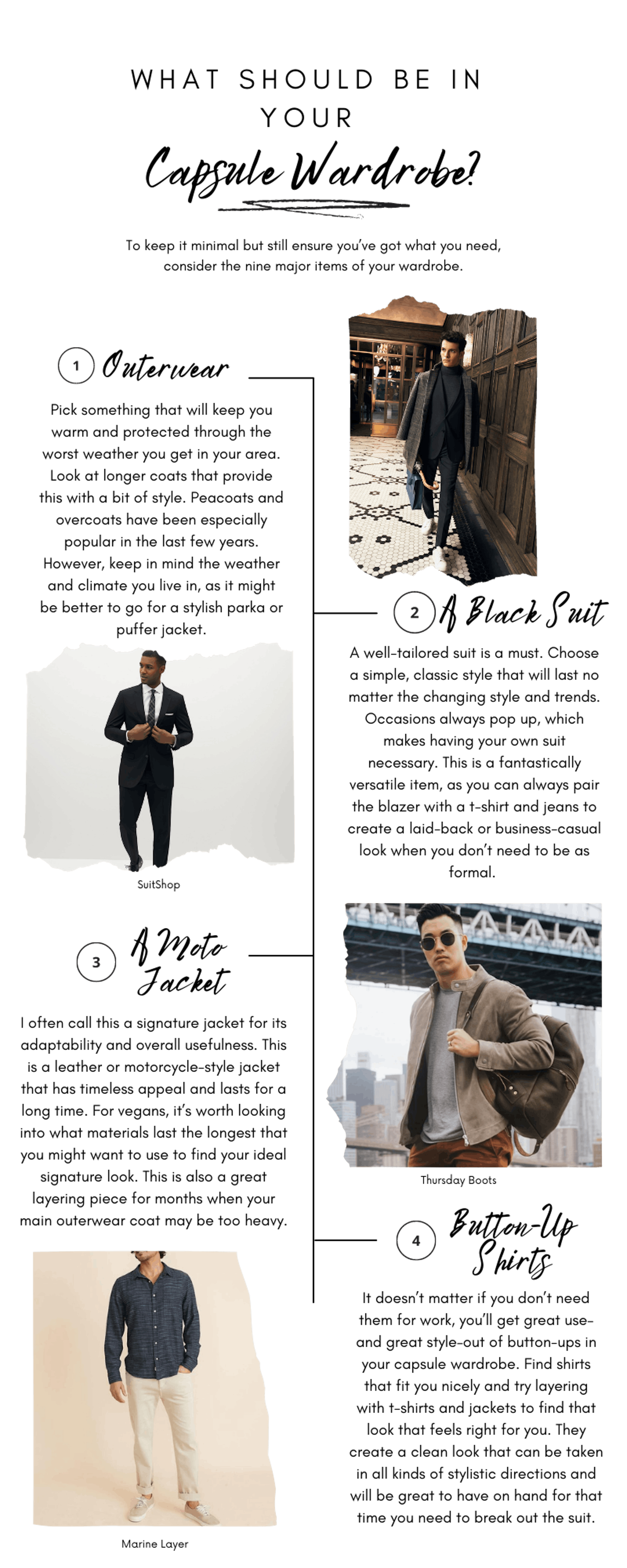 WHAT SHOULD BE IN YOUR

Capsule Wardrobe?

To keep it minimal but still ensure you've got what you need, consider the nine major items of your wardrobe.

1 Outerwear

Pick something that will keep you warm and protected through the worst weather you get in your area. Look at longer coats that provide this with a bit of style. Peacoats and overcoats have been especially popular in the last few years. However, keep in mind the weather and climate you live in, as it might be better to go for a stylish parka or puffer jacket.

2 A Black Suit

A well-tailored suit is a must. Choose a simple, classic style that will last no matter the changing style and trends. Occasions always pop up, which makes having your own suit necessary. This is a fantastically versatile item, as you can always pair the blazer with a t-shirt and jeans to create a laid-back or business-casual look when you don't need to be as formal.

SuitShop

3 A Moto Jacket

I often call this a signature jacket for its adaptability and overall usefulness. This is a leather or motorcycle-style jacket that has timeless appeal and lasts for a long time. For vegans, it's worth looking into what materials last the longest that you might want to use to find your ideal signature look. This is also a great layering piece for months when your main outerwear coat may be too heavy.

Thursday Boots

4 Button-Up Shirts

It doesn't matter if you don't need them for work, you'll get great use-and great style-out of button-ups in your capsule wardrobe. Find shirts that fit you nicely and try layering with t-shirts and jackets to find that look that feels right for you. They create a clean look that can be taken in all kinds of stylistic directions and will be great to have on hand for that time you need to break out the suit.

Marine Layer