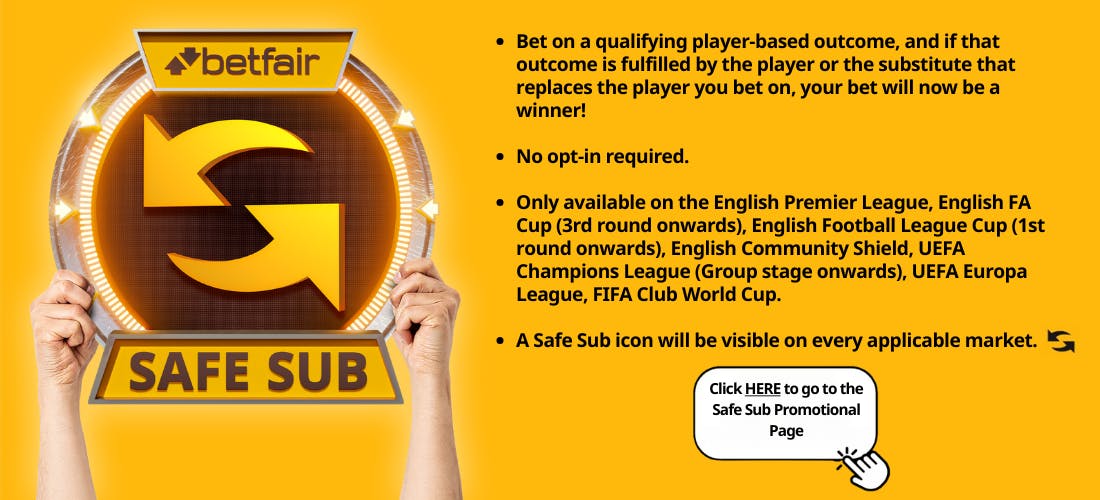 betfair

SAFE SUB

- Bet on a qualifying player-based outcome, and if that outcome is fulfilled by the player or the substitute that replaces the player you bet on, your bet will now be a winner!

- No opt-in required.

- Only available on the English Premier League, English FA Cup (3rd round onwards), English Football League Cup (1st round onwards), English Community Shield, UEFA Champions League (Group stage onwards), UEFA Europa League, FIFA Club World Cup.

- A Safe Sub icon will be visible on every applicable market.

Click HERE to go to the Safe Sub Promotional Page