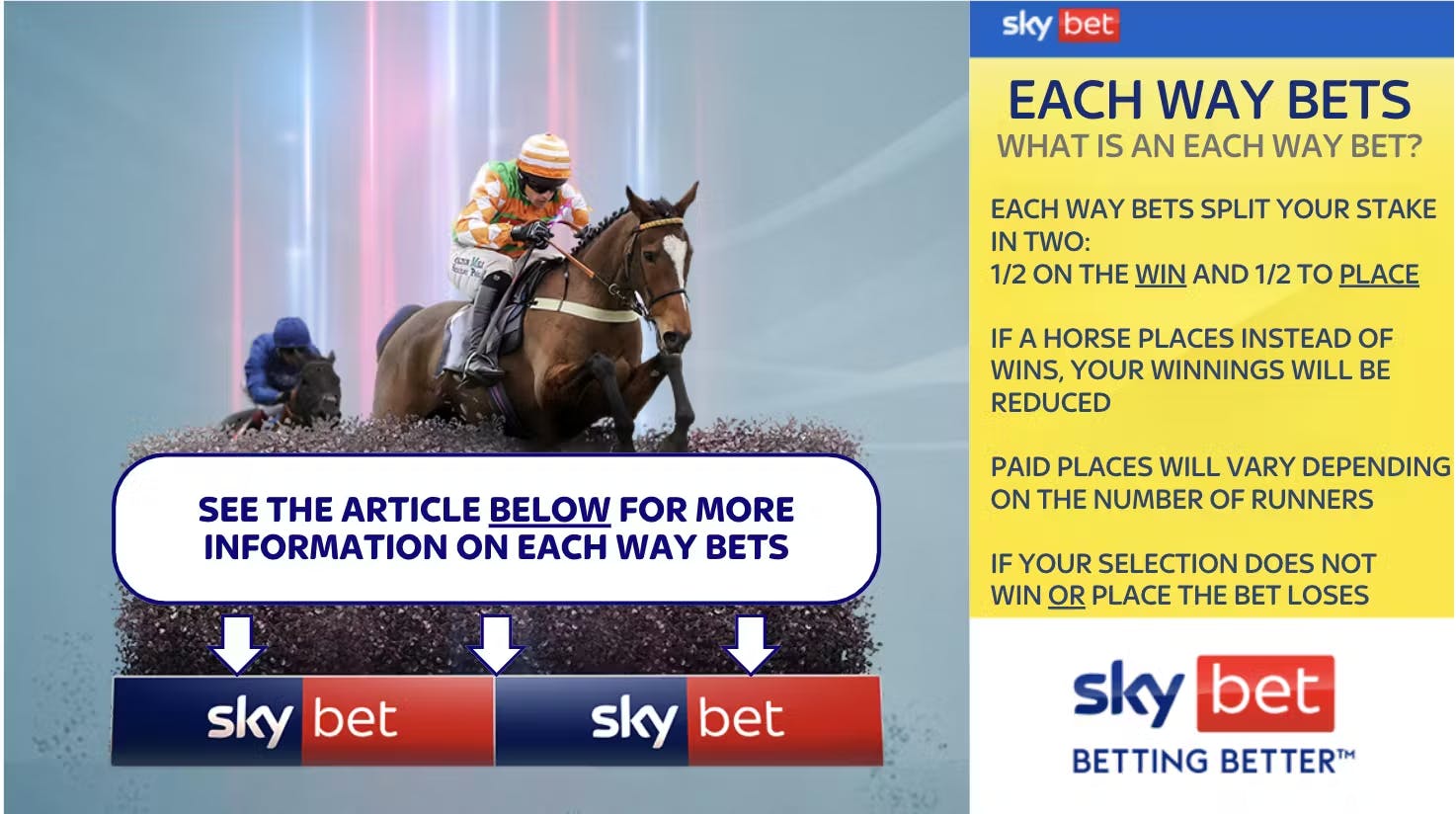 SEE THE ARTICLE BELOW FOR MORE INFORMATION ON EACH WAY BETS

sky bet

sky bet

sky bet

EACH WAY BETS
WHAT IS AN EACH WAY BET?

EACH WAY BETS SPLIT YOUR STAKE IN TWO:
1/2 ON THE WIN AND 1/2 TO PLACE

IF A HORSE PLACES INSTEAD OF WINS, YOUR WINNINGS WILL BE REDUCED

PAID PLACES WILL VARY DEPENDING ON THE NUMBER OF RUNNERS

IF YOUR SELECTION DOES NOT WIN OR PLACE THE BET LOSES

sky bet
BETTING BETTER™