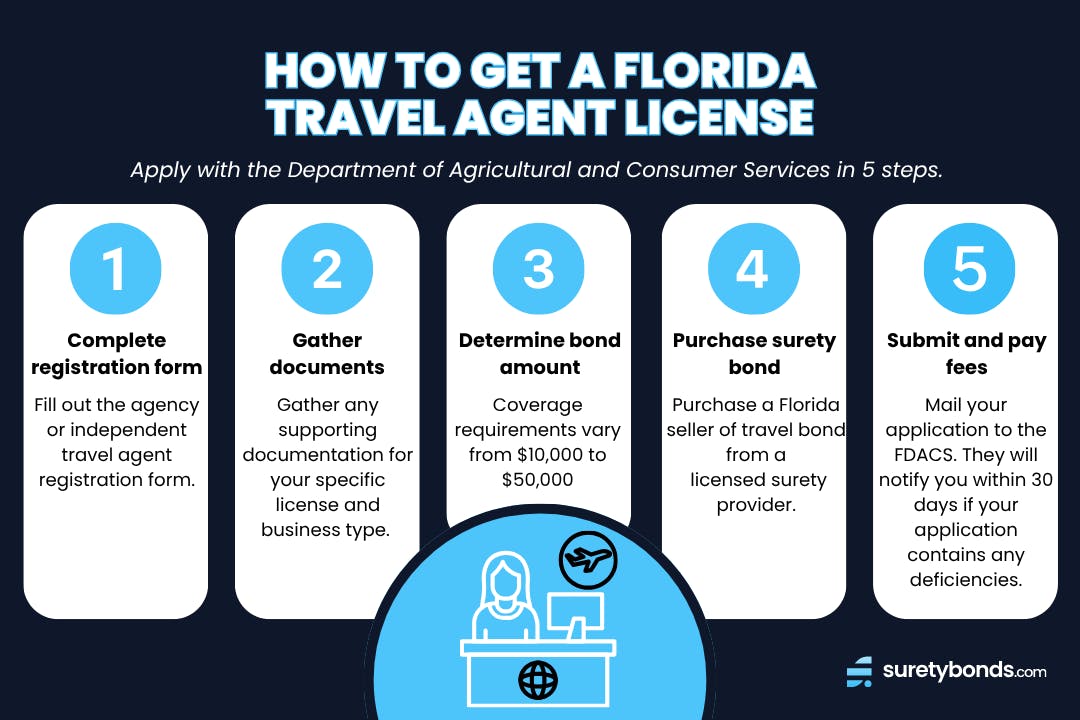 HOW TO GET A FLORIDA TRAVEL AGENT LICENSE

Apply with the Department of Agricultural and Consumer Services in 5 steps.

1

Complete registration form

Fill out the agency or independent travel agent registration form.

2

Gather documents

Gather any supporting documentation for your specific license and business type.

3

Determine bond amount

Coverage requirements vary from \$10,000 to \$50,000

4

Purchase surety bond

Purchase a Florida seller of travel bond from a licensed surety provider.

5

Submit and pay fees

Mail your application to the FDACS. They will notify you within 30 days if your application contains any deficiencies.

suretybonds.com