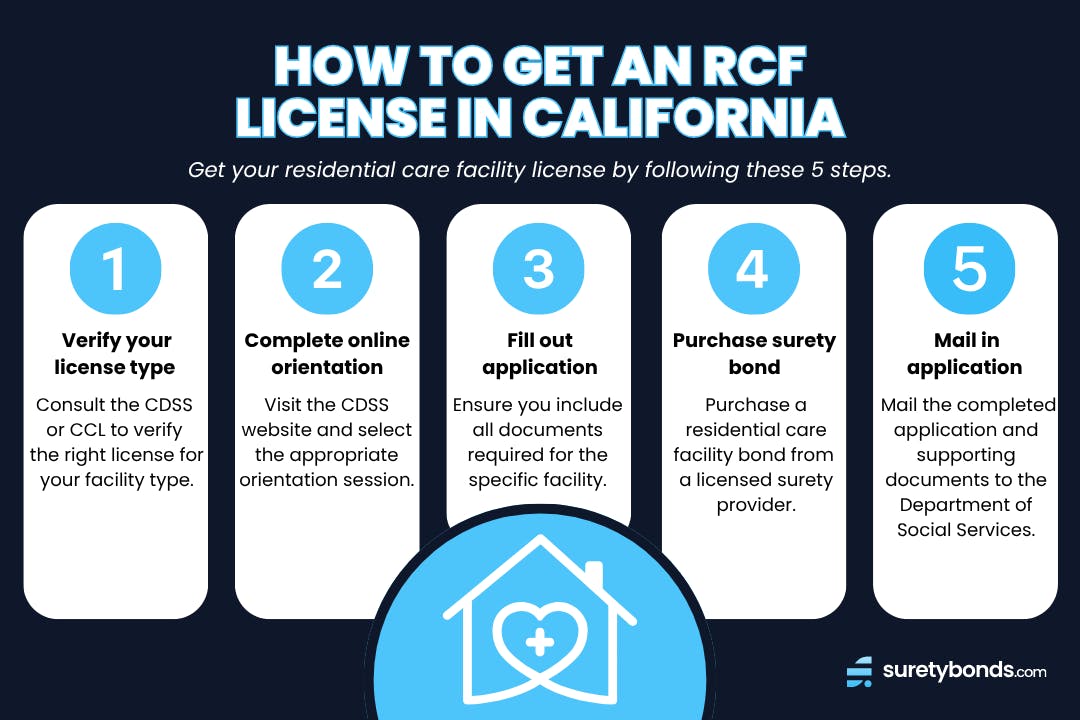 HOW TO GET AN RCF LICENSE IN CALIFORNIA

Get your residential care facility license by following these 5 steps.

1

Verify your license type

Consult the CDSS or CCL to verify the right license for your facility type.

2

Complete online orientation

Visit the CDSS website and select the appropriate orientation session.

3

Fill out application

Ensure you include all documents required for the specific facility.

4

Purchase surety bond

Purchase a residential care facility bond from a licensed surety provider.

5

Mail in application

Mail the completed application and supporting documents to the Department of Social Services.

suretybonds.com