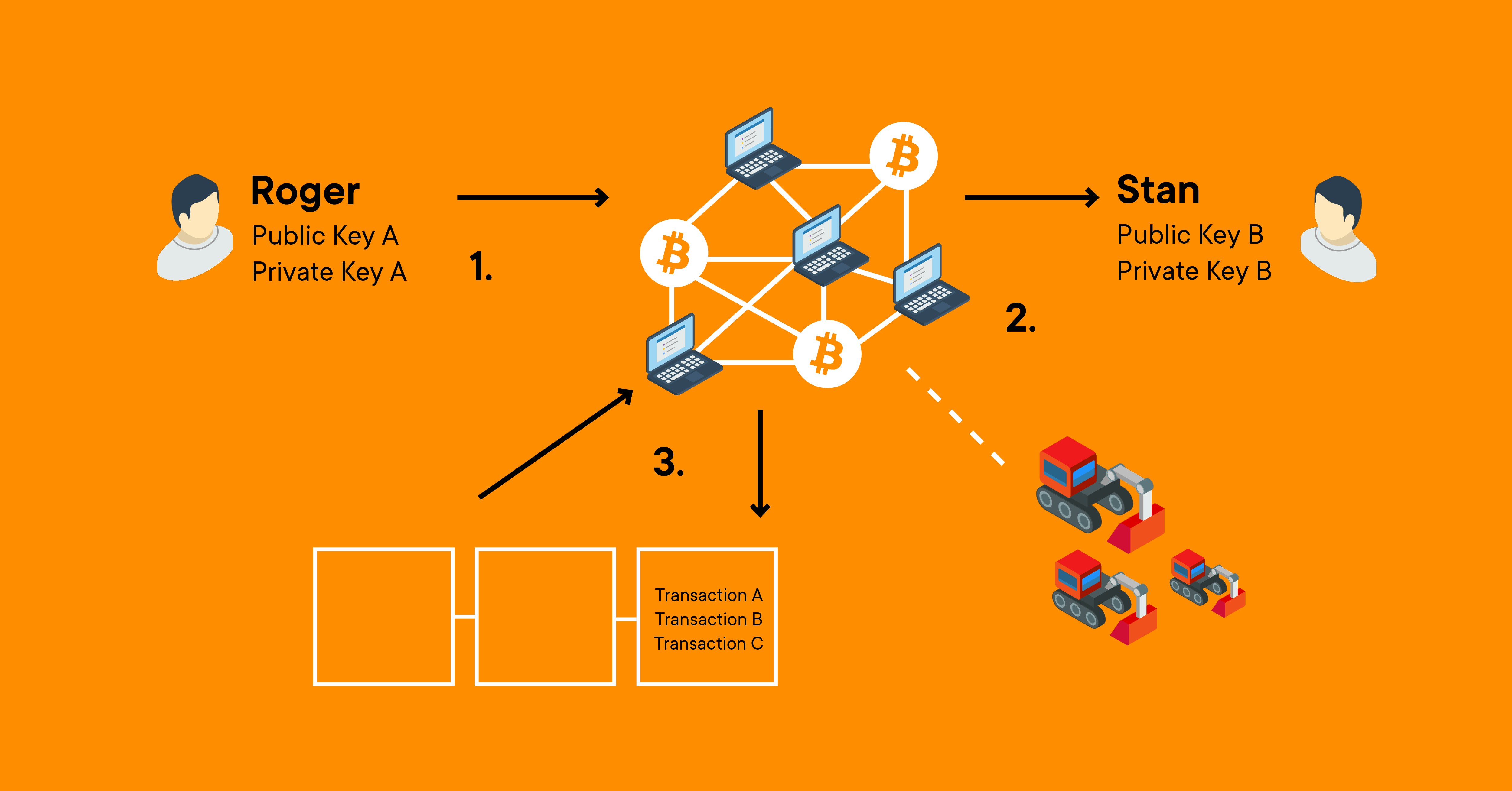 Roger
Public Key A
Private Key A

1.

Stan
Public Key B
Private Key B

2.

3.

Transaction A
Transaction B
Transaction C