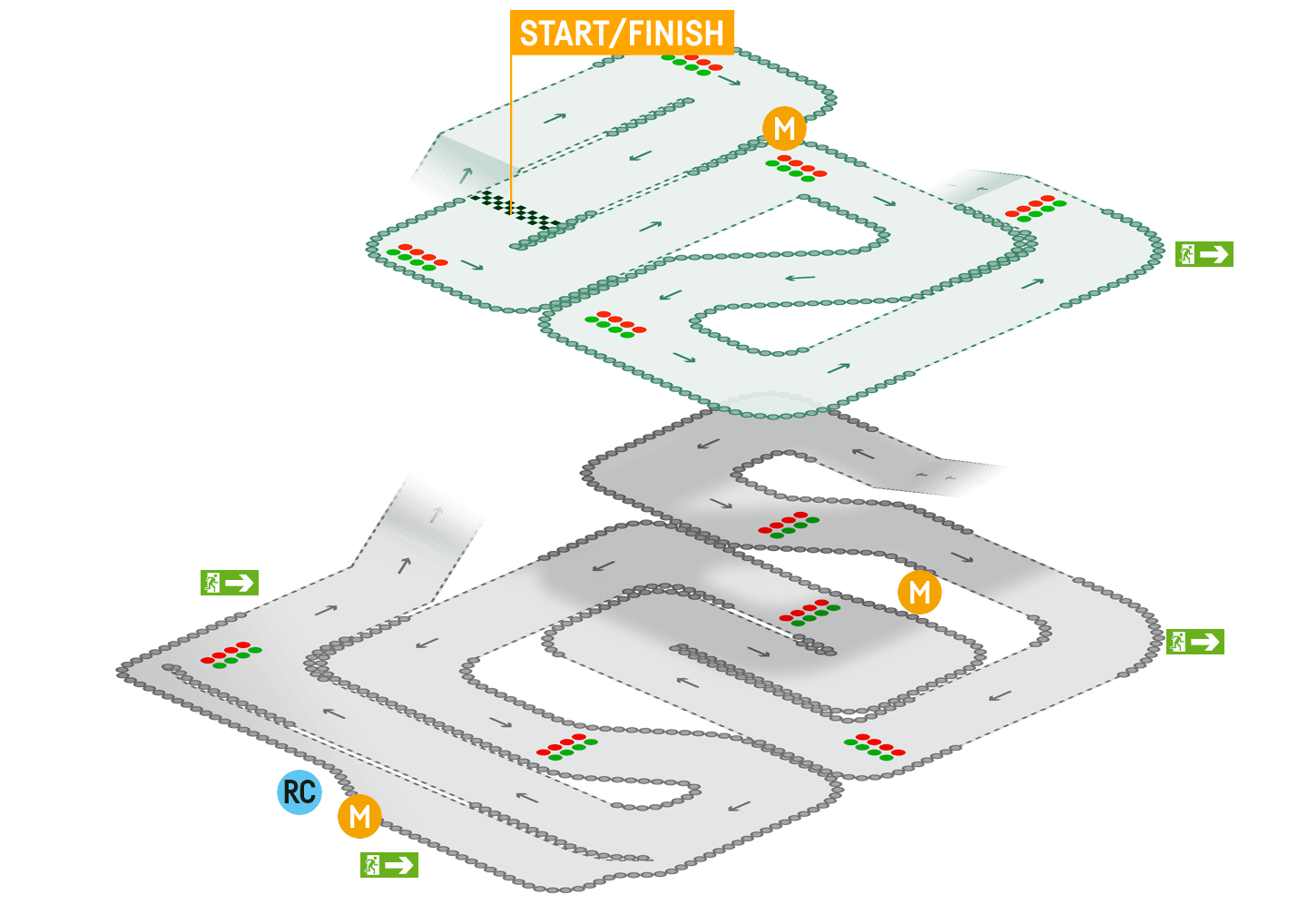 START/FINISH

M

M

RC

M