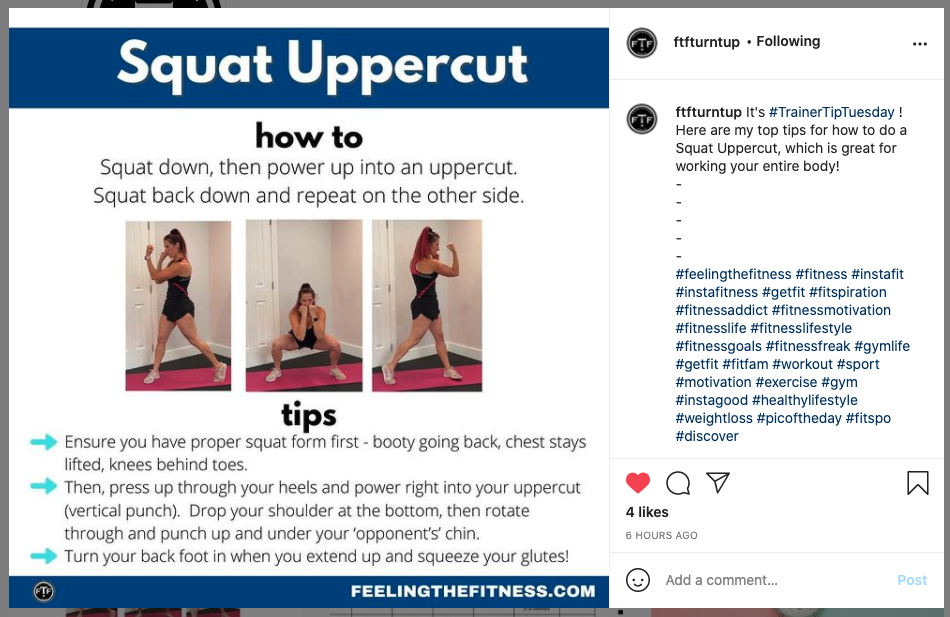 Squat Uppercut

how to

Squat down, then power up into an uppercut. Squat back down and repeat on the other side.

tips

Ensure you have proper squat form first - booty going back, chest stays lifted, knees behind toes.

Then, press up through your heels and power right into your uppercut (vertical punch). Drop your shoulder at the bottom, then rotate through and punch up and under your 'opponent's' chin.

Turn your back foot in when you extend up and squeeze your glutes!

FTF

FEELINGTHEFITNESS.COM

FTF ftfturntup • Following ...

FTF ftfturntup It's #TrainerTipTuesday ! Here are my top tips for how to do a Squat Uppercut, which is great for working your entire body!
-
-
-
-
-
#feelingthefitness #fitness #instafit #instafitness #getfit #fitspiration #fitnessaddict #fitnessmotivation #fitnesslife #fitnesslifestyle #fitnessgoals #fitnessfreak #gymlife #getfit #fitfam #workout #sport #motivation #exercise #gym #instagood #healthylifestyle #weightloss #picoftheday #fitspo #discover

4 likes

6 HOURS AGO

Add a comment... Post