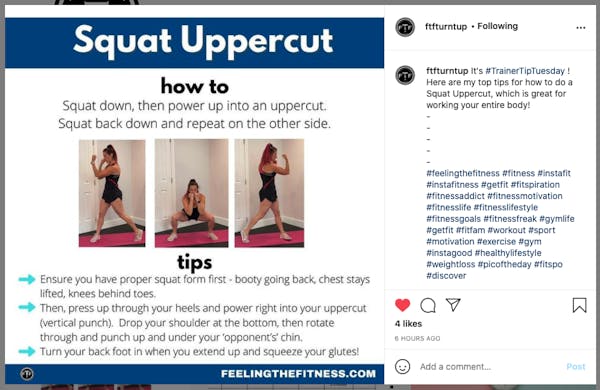 Squat Uppercut

how to

Squat down, then power up into an uppercut. Squat back down and repeat on the other side.

tips

Ensure you have proper squat form first - booty going back, chest stays lifted, knees behind toes.

Then, press up through your heels and power right into your uppercut (vertical punch). Drop your shoulder at the bottom, then rotate through and punch up and under your 'opponent's' chin.

Turn your back foot in when you extend up and squeeze your glutes!

FEELINGTHEFITNESS.COM

ftfturntup • Following

...

ftfturntup It's #TrainerTipTuesday ! Here are my top tips for how to do a Squat Uppercut, which is great for working your entire body!
-
-
-
-
-
#feelingthefitness #fitness #instafit #instafitness #getfit #fitspiration #fitnessaddict #fitnessmotivation #fitnesslife #fitnesslifestyle #fitnessgoals #fitnessfreak #gymlife #getfit #fitfam #workout #sport #motivation #exercise #gym #instagood #healthylifestyle #weightloss #picoftheday #fitspo #discover

4 likes

6 HOURS AGO

Add a comment...

Post