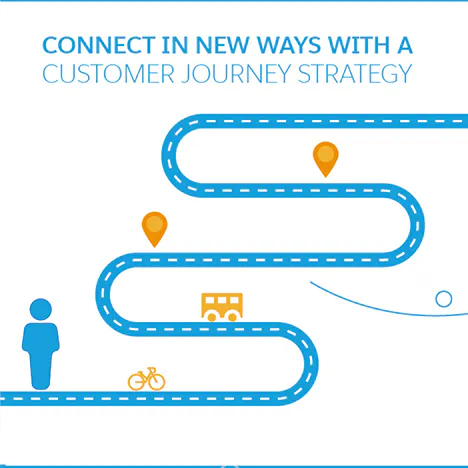 CONNECT IN NEW WAYS WITH A
CUSTOMER JOURNEY STRATEGY