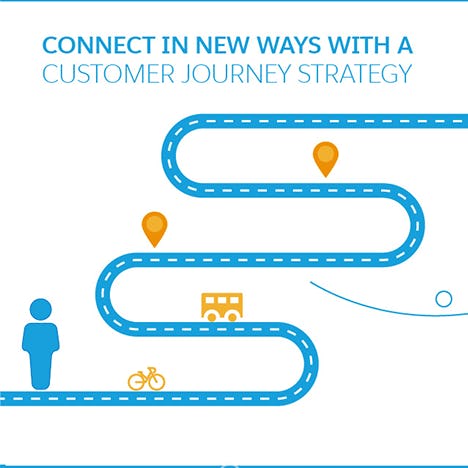 CONNECT IN NEW WAYS WITH A
CUSTOMER JOURNEY STRATEGY