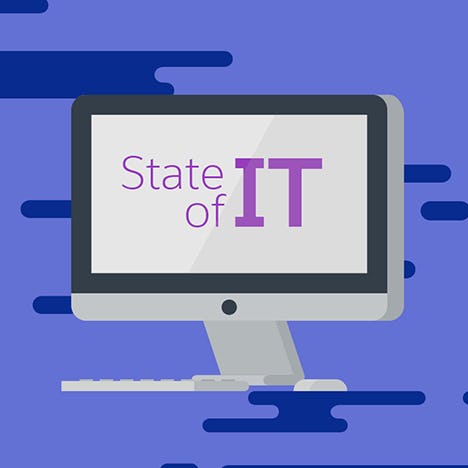 State of IT