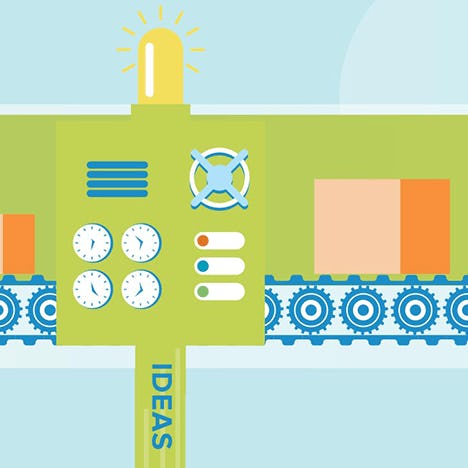 IDEAS