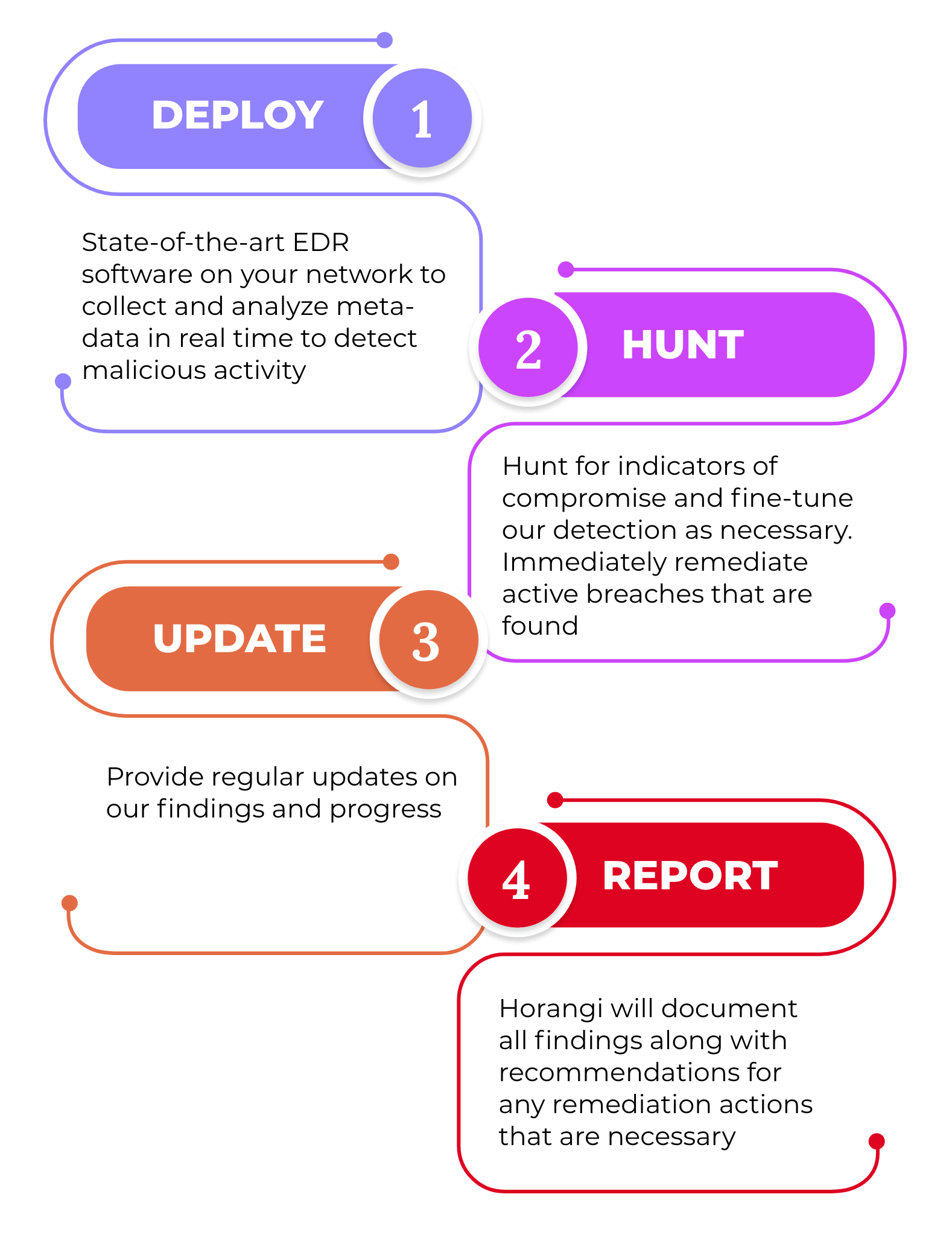 DEPLOY 1

State-of-the-art EDR software on your network to collect and analyze metadata in real time to detect malicious activity

2 HUNT

Hunt for indicators of compromise and fine-tune our detection as necessary. Immediately remediate active breaches that are found

UPDATE 3

Provide regular updates on our findings and progress

4 REPORT

Horangi will document all findings along with recommendations for any remediation actions that are necessary