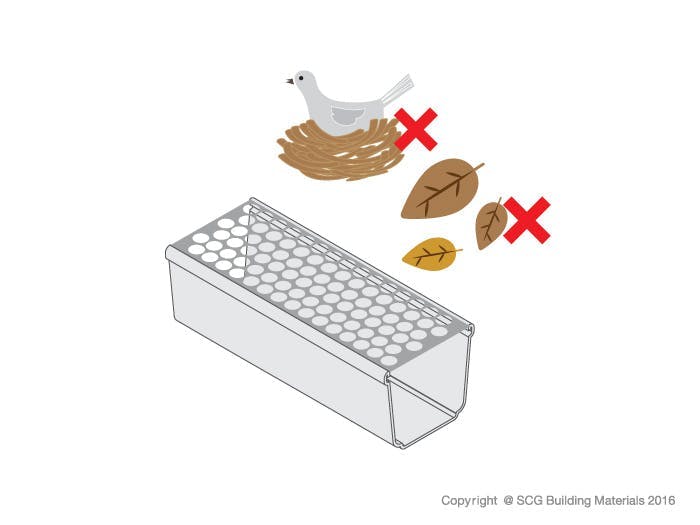 Copyright @ SCG Building Materials 2016