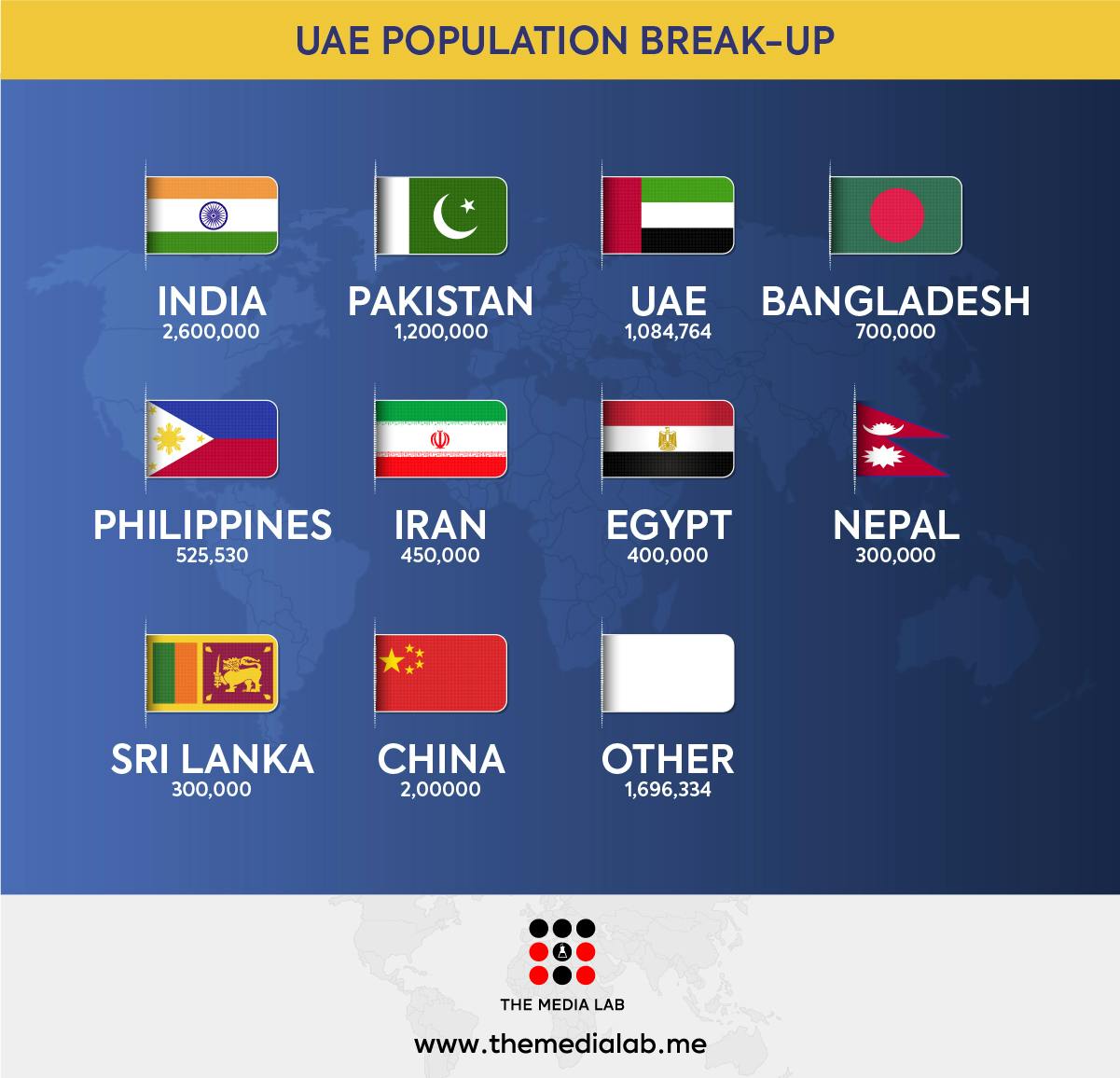 UAE POPULATION BREAK-UP

INDIA
2,600,000

PAKISTAN
1,200,000

UAE
1,084,764

BANGLADESH
700,000

PHILIPPINES
525,530

IRAN
450,000

EGYPT
400,000

NEPAL
300,000

SRI LANKA
300,000

CHINA
2,00000

OTHER
1,696,334

THE MEDIA LAB

www.themedialab.me