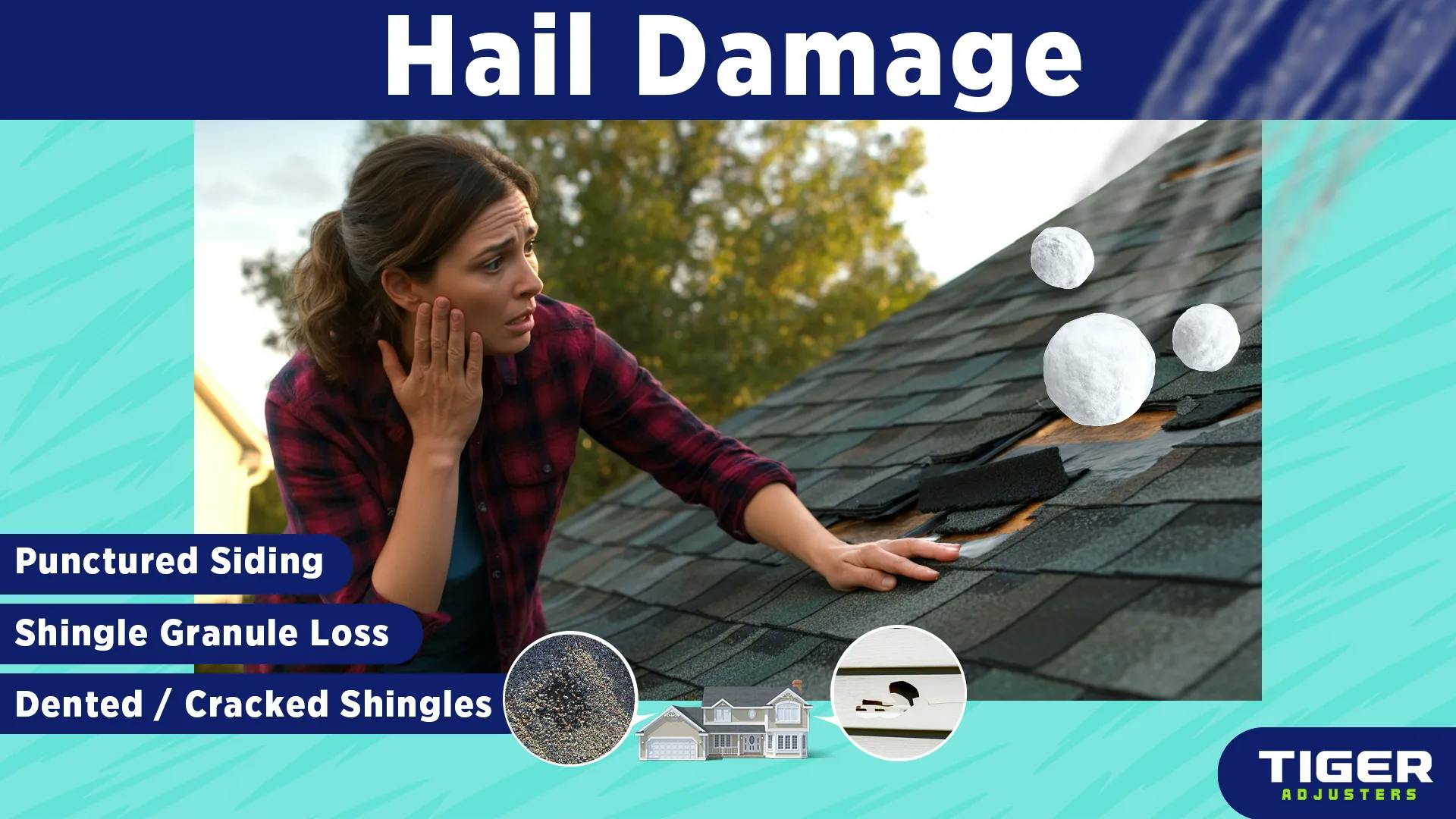 Hail Damage

Punctured Siding

Shingle Granule Loss

Dented / Cracked Shingles

TIGER
ADJUSTERS