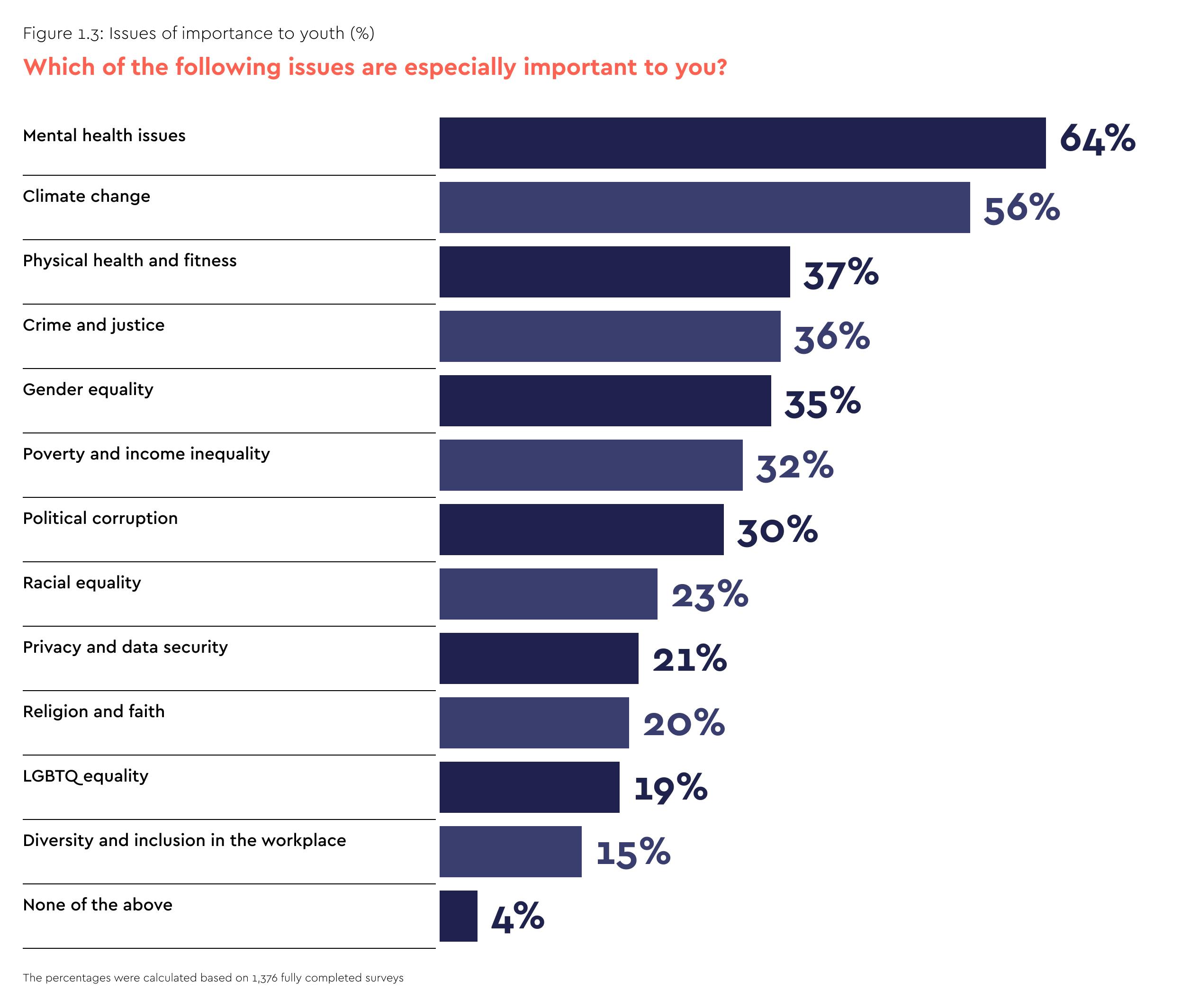 Figure 1.3: Issues of importance to youth (%)

Which of the following issues are especially important to you?

Mental health issues 64%

Climate change 56%

Physical health and fitness 37%

Crime and justice 36%

Gender equality 35%

Poverty and income inequality 32%

Political corruption 30%

Racial equality 23%

Privacy and data security 21%

Religion and faith 20%

LGBTQ equality 19%

Diversity and inclusion in the workplace 15%

None of the above 4%

The percentages were calculated based on 1,376 fully completed surveys