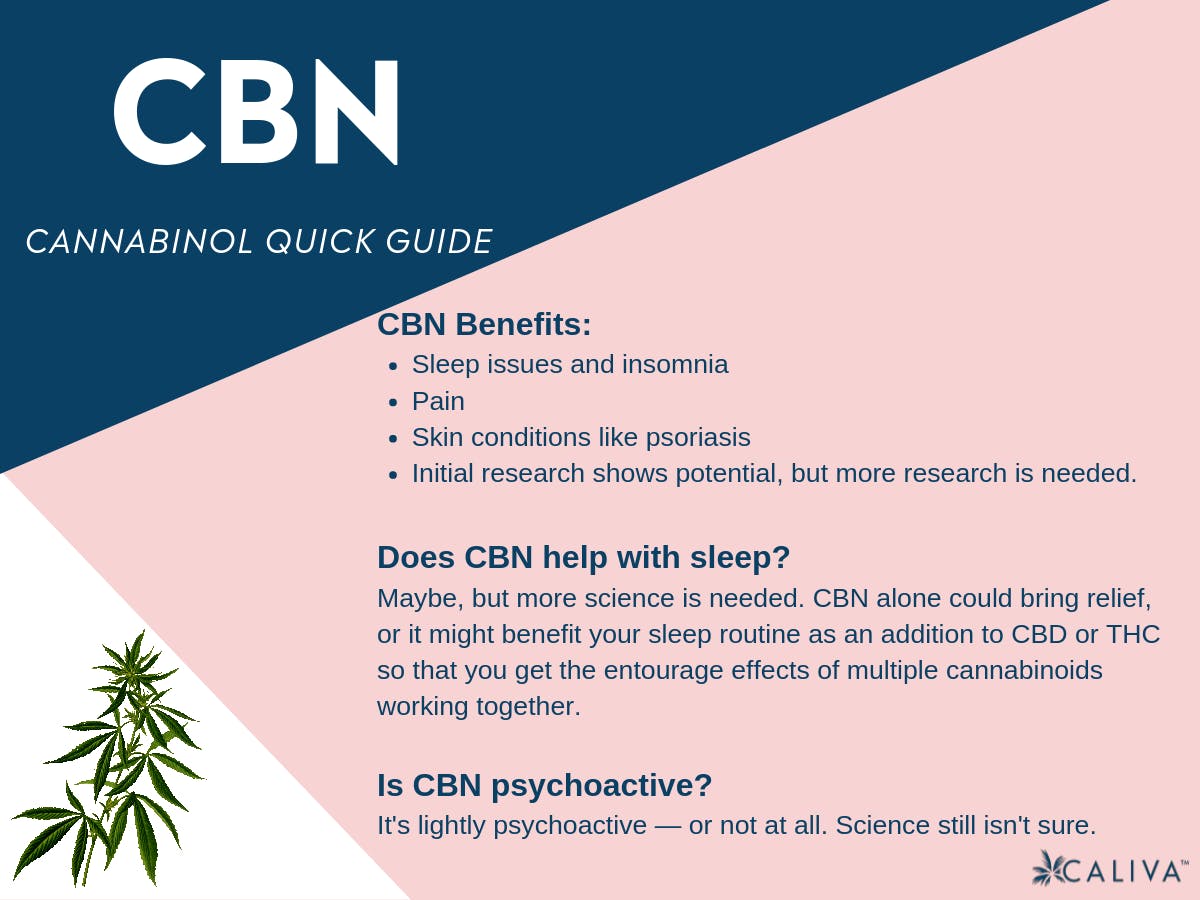 CBN

CANNABINOL QUICK GUIDE

CBN Benefits:

- Sleep issues and insomnia
- Pain
- Skin conditions like psoriasis
- Initial research shows potential, but more research is needed.

Does CBN help with sleep?

Maybe, but more science is needed. CBN alone could bring relief, or it might benefit your sleep routine as an addition to CBD or THC so that you get the entourage effects of multiple cannabinoids working together.

Is CBN psychoactive?

It's lightly psychoactive — or not at all. Science still isn't sure.

CALIVA™