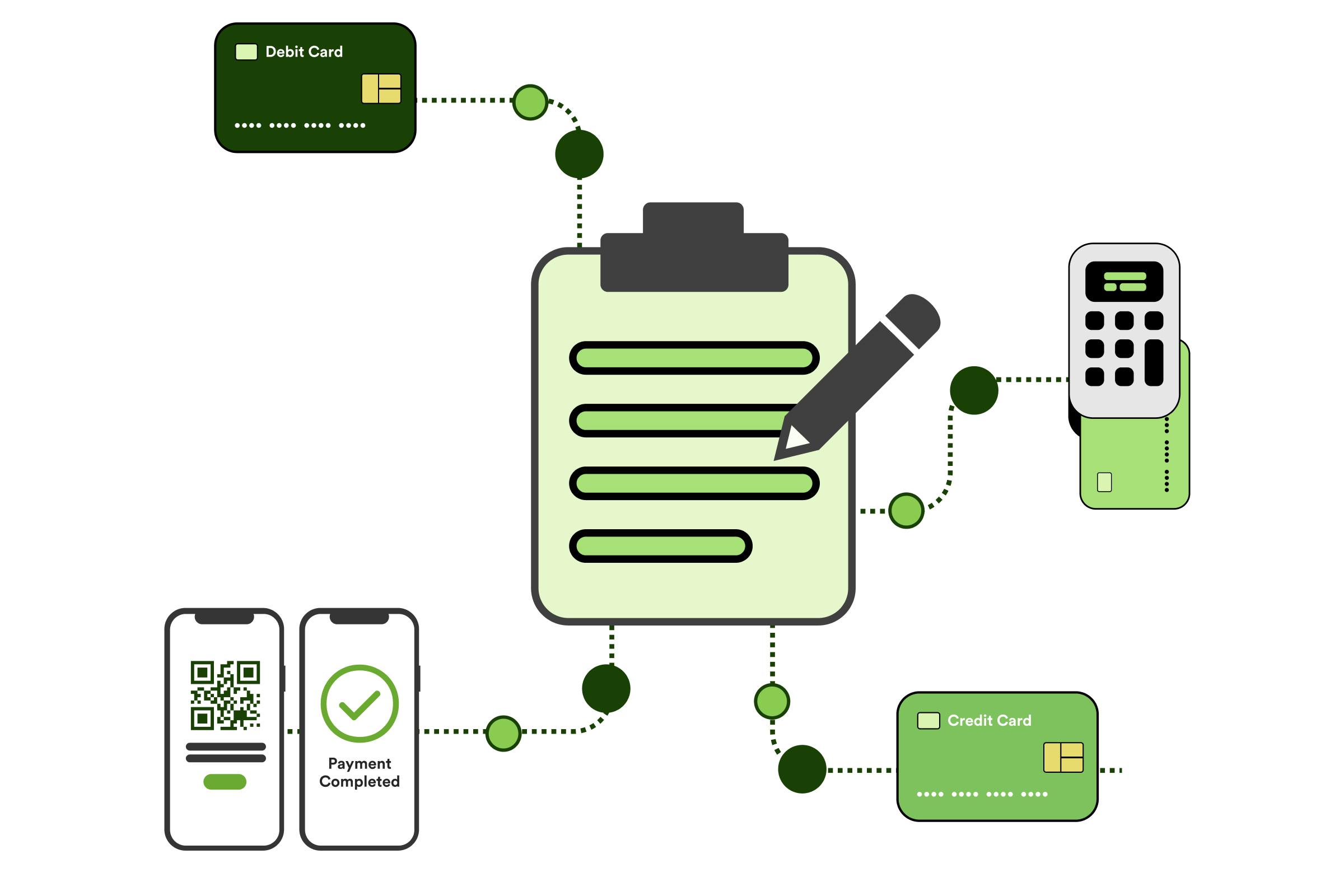 Debit Card

•••• •••• •••• ••••

Payment Completed

Credit Card

•••• •••• •••• ••••