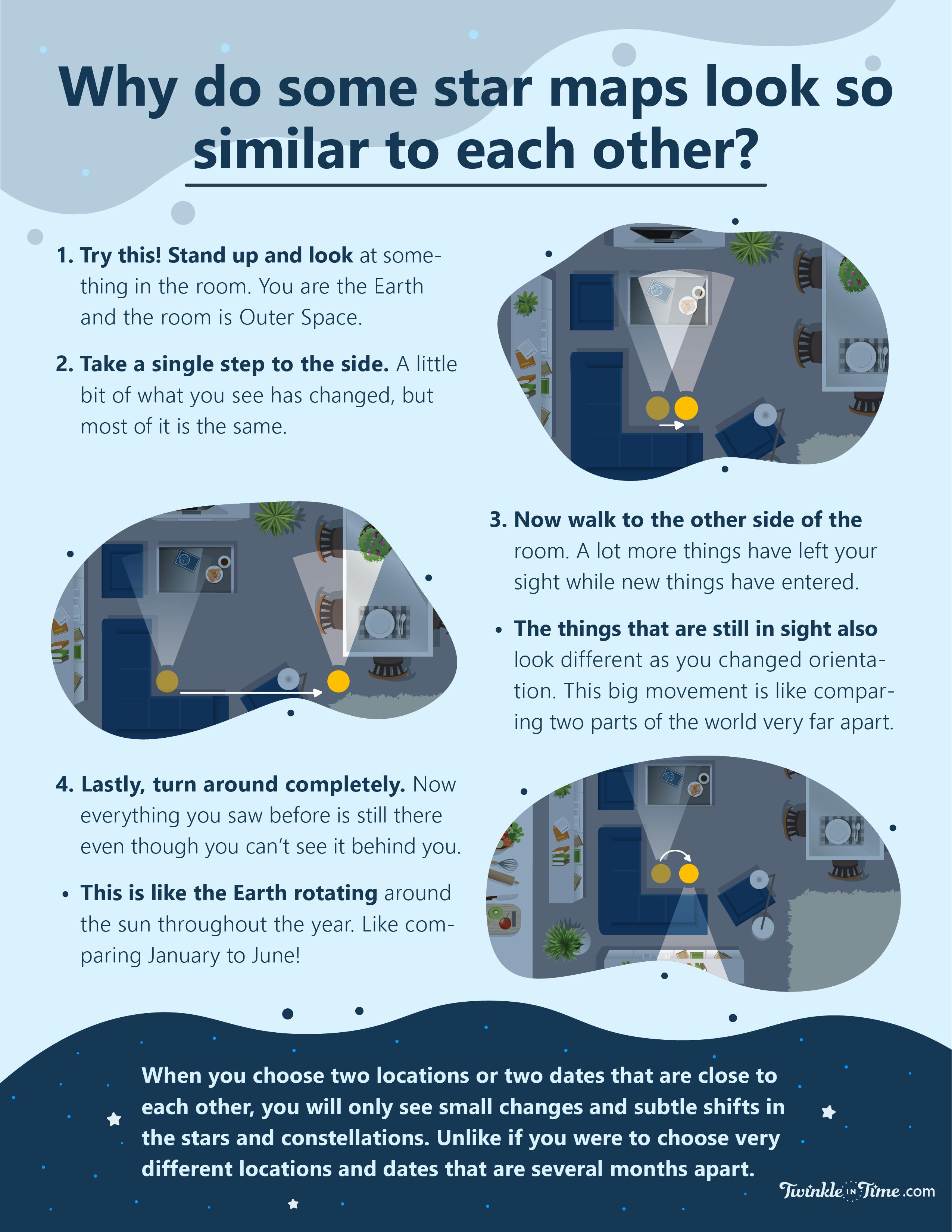 Why do some star maps look so similar to each other?

1. Try this! Stand up and look at something in the room. You are the Earth and the room is Outer Space.

2. Take a single step to the side. A little bit of what you see has changed, but most of it is the same.

3. Now walk to the other side of the room. A lot more things have left your sight while new things have entered.

• The things that are still in sight also look different as you changed orientation. This big movement is like comparing two parts of the world very far apart.

4. Lastly, turn around completely. Now everything you saw before is still there even though you can't see it behind you.

• This is like the Earth rotating around the sun throughout the year. Like comparing January to June!

When you choose two locations or two dates that are close to each other, you will only see small changes and subtle shifts in the stars and constellations. Unlike if you were to choose very different locations and dates that are several months apart.

Twinkle IN Time.com