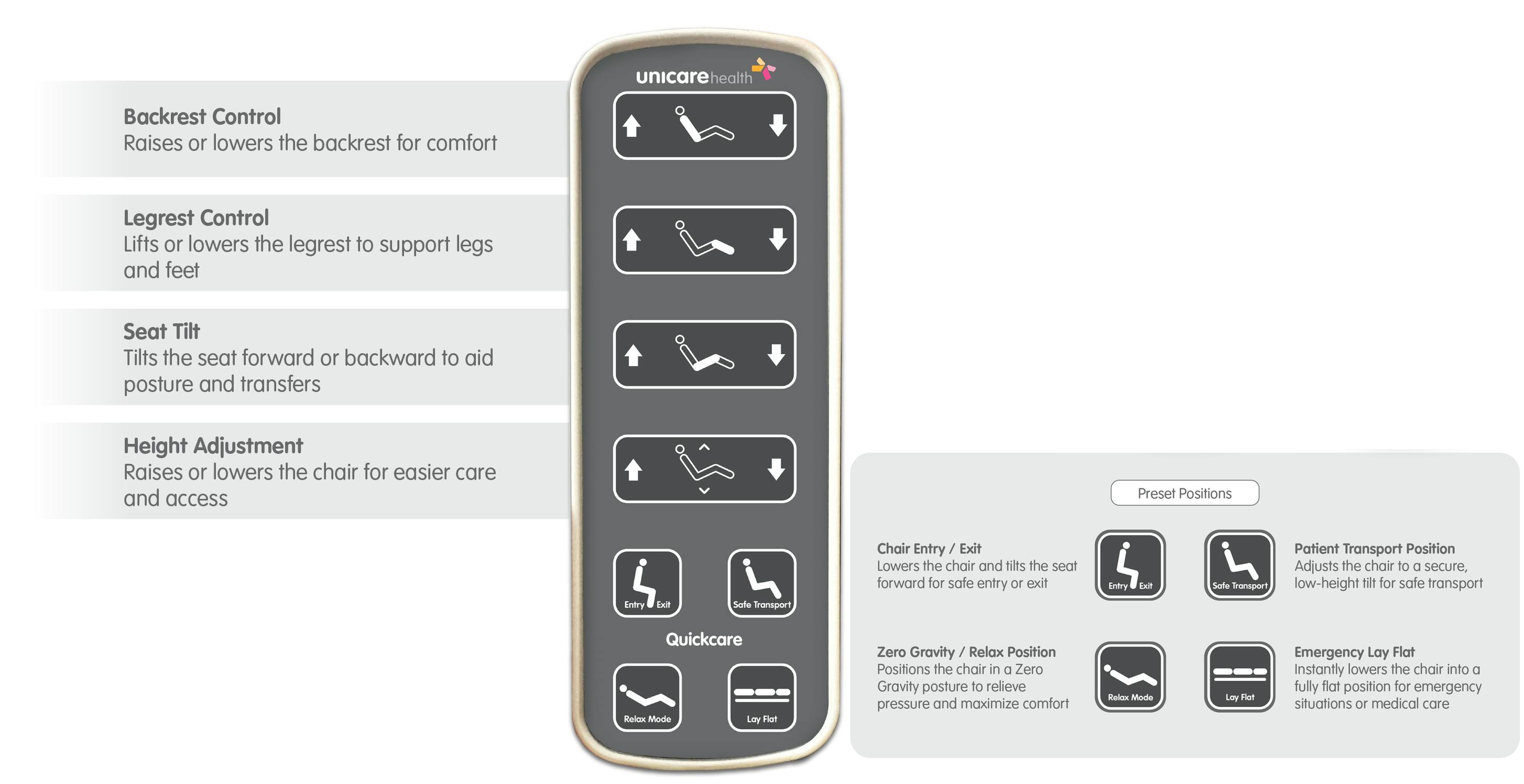 Backrest Control
Raises or lowers the backrest for comfort

Legrest Control
Lifts or lowers the legrest to support legs and feet

Seat Tilt
Tilts the seat forward or backward to aid posture and transfers

Height Adjustment
Raises or lowers the chair for easier care and access

unicarehealth

Entry Exit

Safe Transport

Quickcare

Relax Mode

Lay Flat

Preset Positions

Chair Entry / Exit
Lowers the chair and tilts the seat forward for safe entry or exit

Entry Exit

Safe Transport

Patient Transport Position
Adjusts the chair to a secure, low-height tilt for safe transport

Zero Gravity / Relax Position
Positions the chair in a Zero Gravity posture to relieve pressure and maximize comfort

Relax Mode

Lay Flat

Emergency Lay Flat
Instantly lowers the chair into a fully flat position for emergency situations or medical care