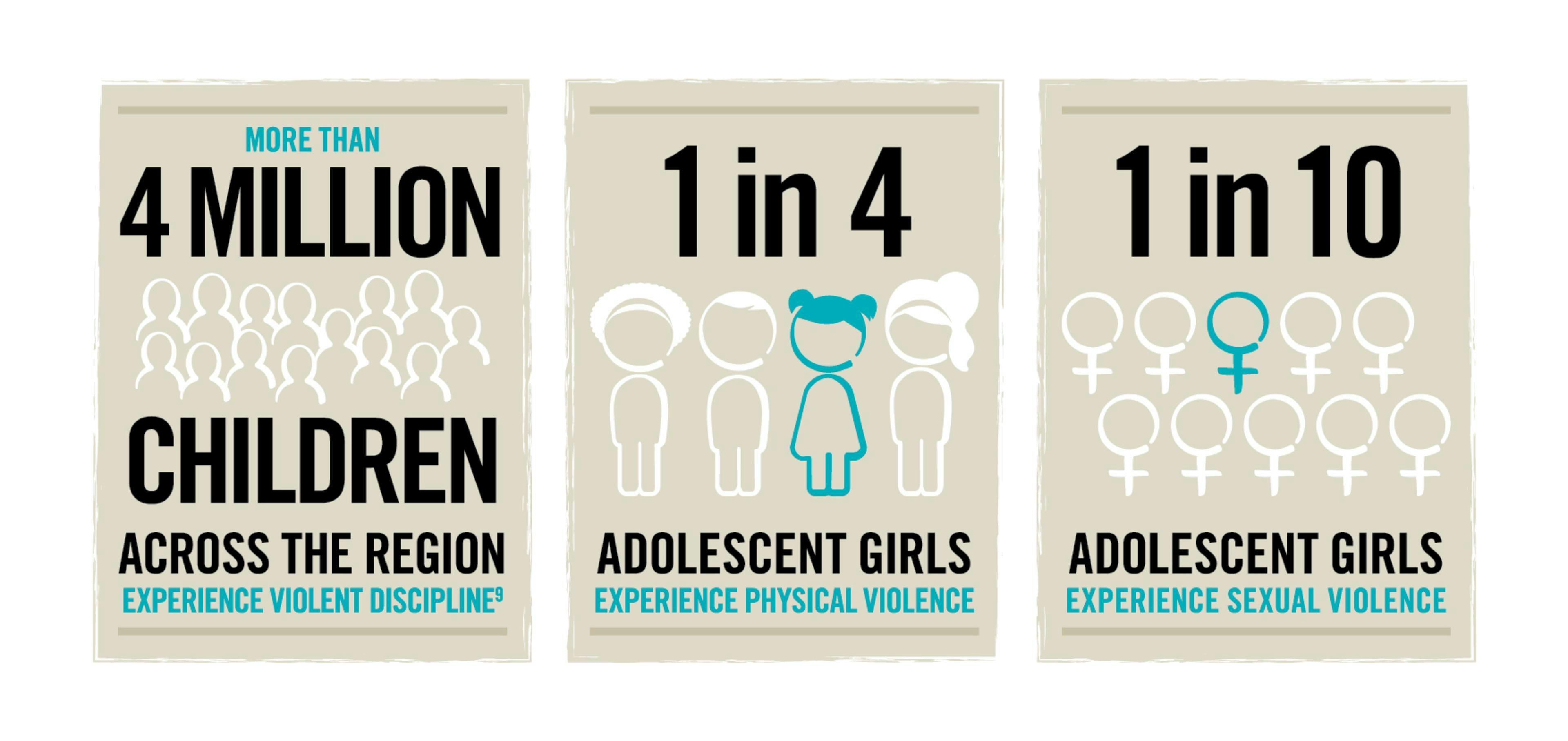 MORE THAN
4 MILLION
CHILDREN
ACROSS THE REGION
EXPERIENCE VIOLENT DISCIPLINE$^9$

1 in 4
ADOLESCENT GIRLS
EXPERIENCE PHYSICAL VIOLENCE

1 in 10
ADOLESCENT GIRLS
EXPERIENCE SEXUAL VIOLENCE