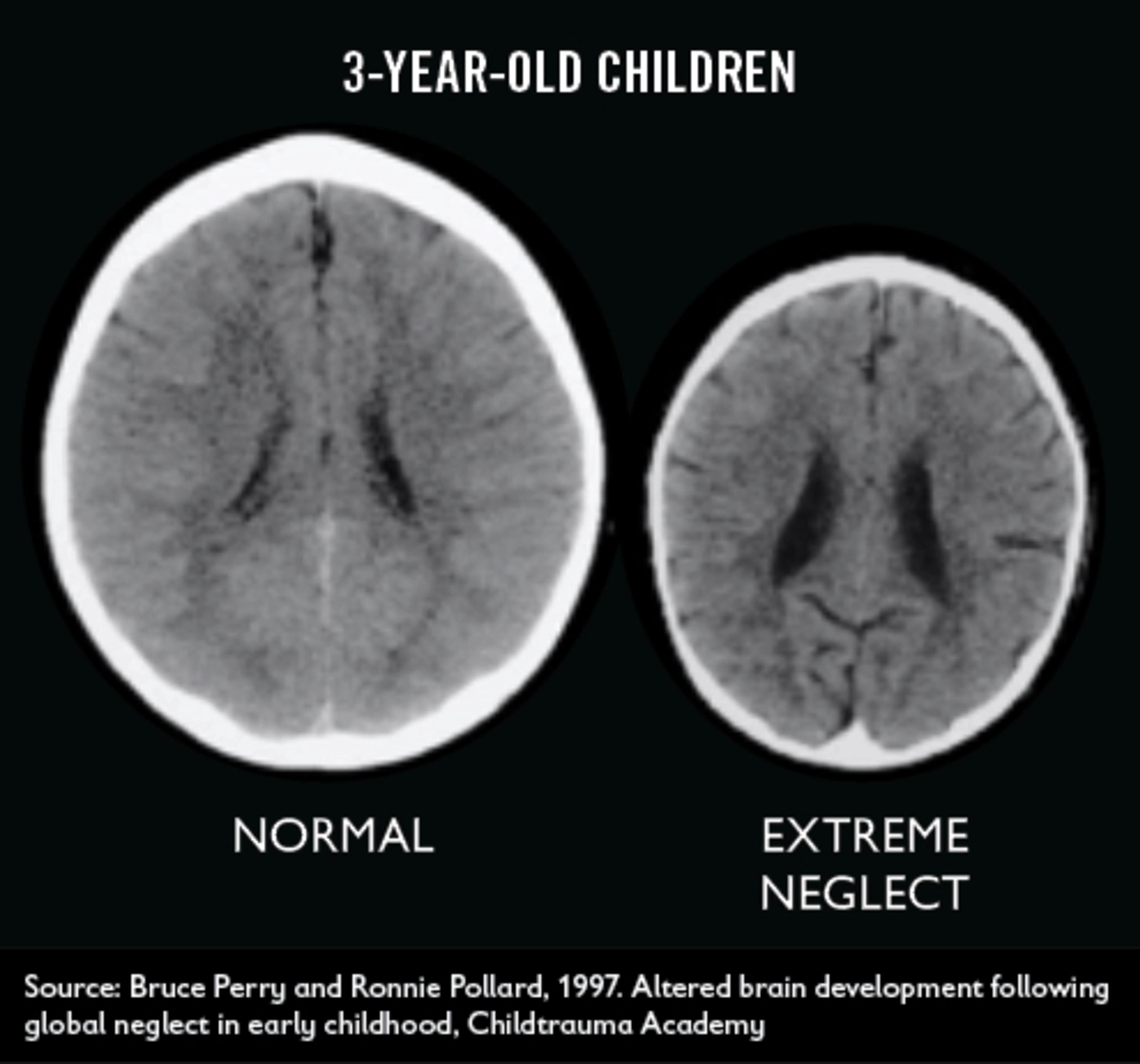 3-YEAR-OLD CHILDREN

NORMAL

EXTREME NEGLECT

Source: Bruce Perry and Ronnie Pollard, 1997. Altered brain development following global neglect in early childhood, Childtrauma Academy