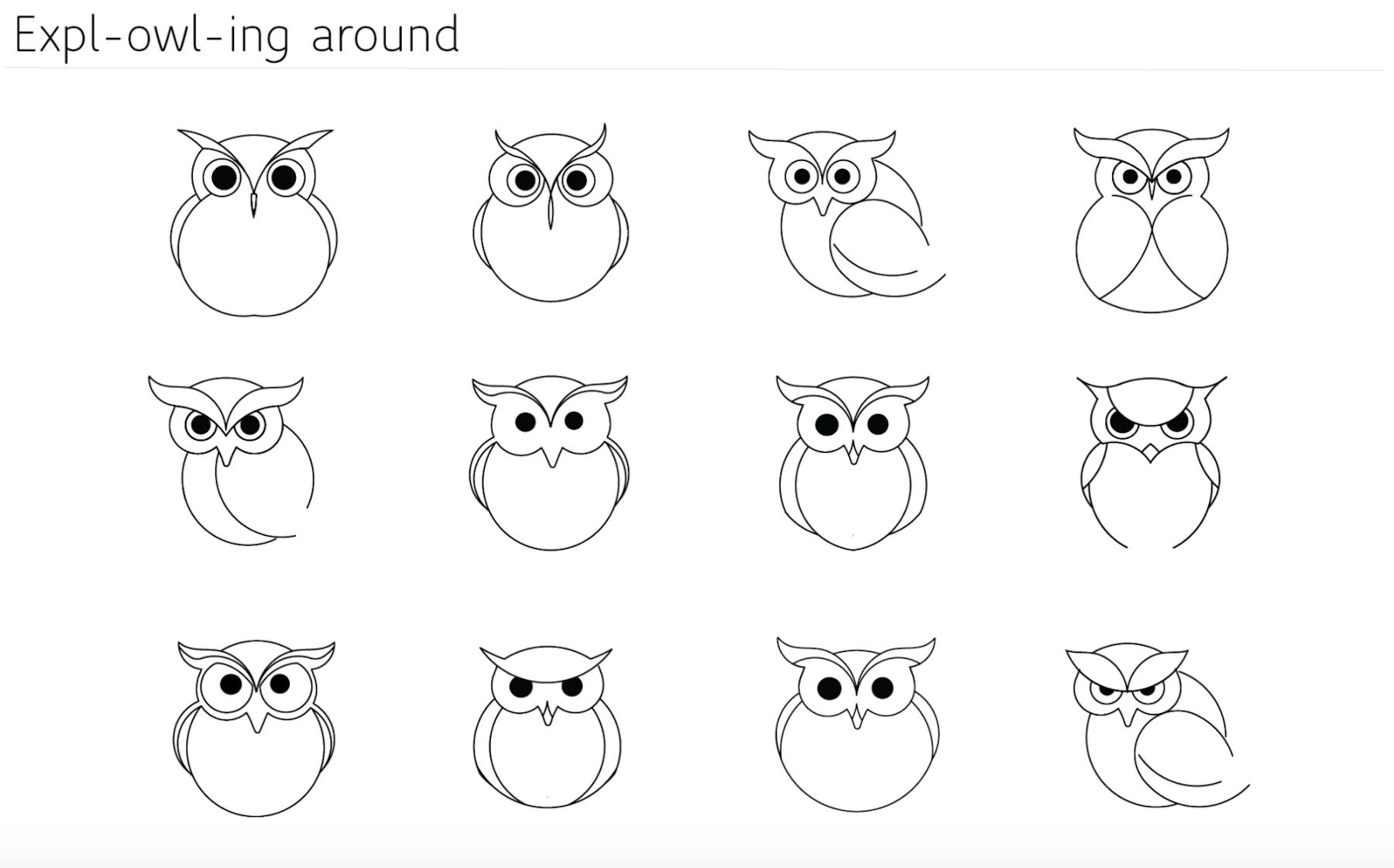 Expl-owl-ing around