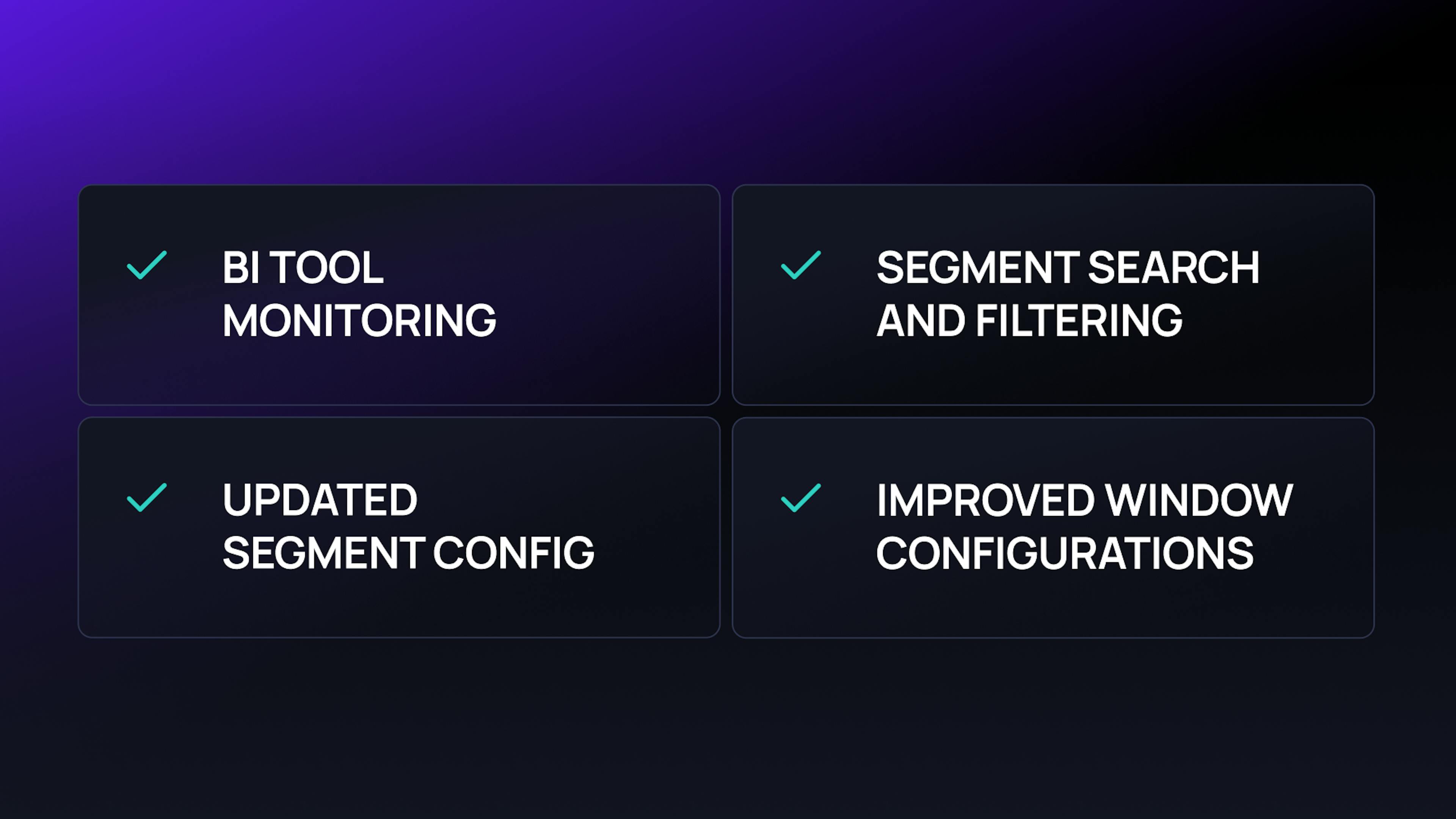 ✓ BI TOOL MONITORING

✓ SEGMENT SEARCH AND FILTERING

✓ UPDATED SEGMENT CONFIG

✓ IMPROVED WINDOW CONFIGURATIONS