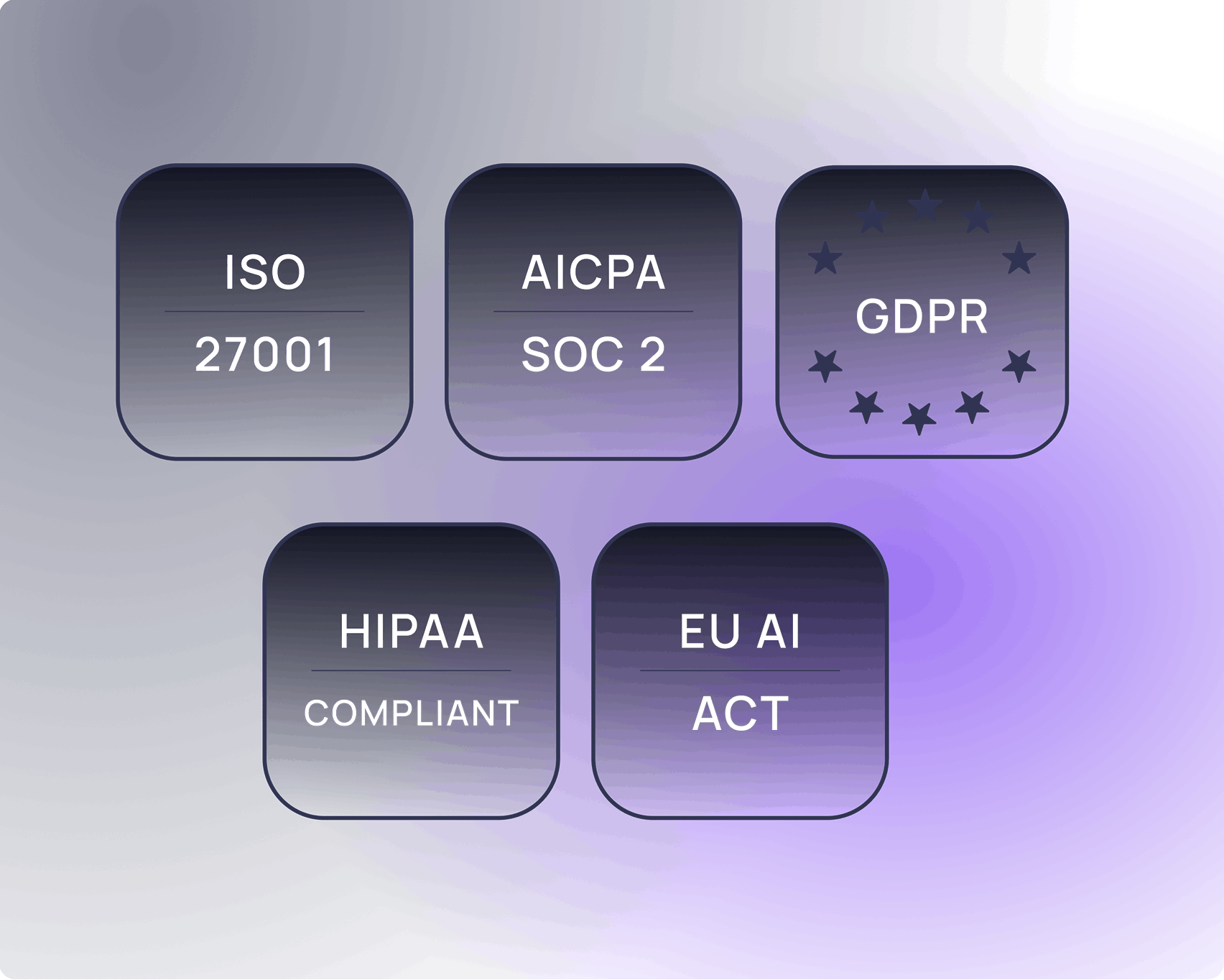 ISO

27001

AICPA

SOC 2

GDPR

HIPAA

COMPLIANT

EU AI

ACT