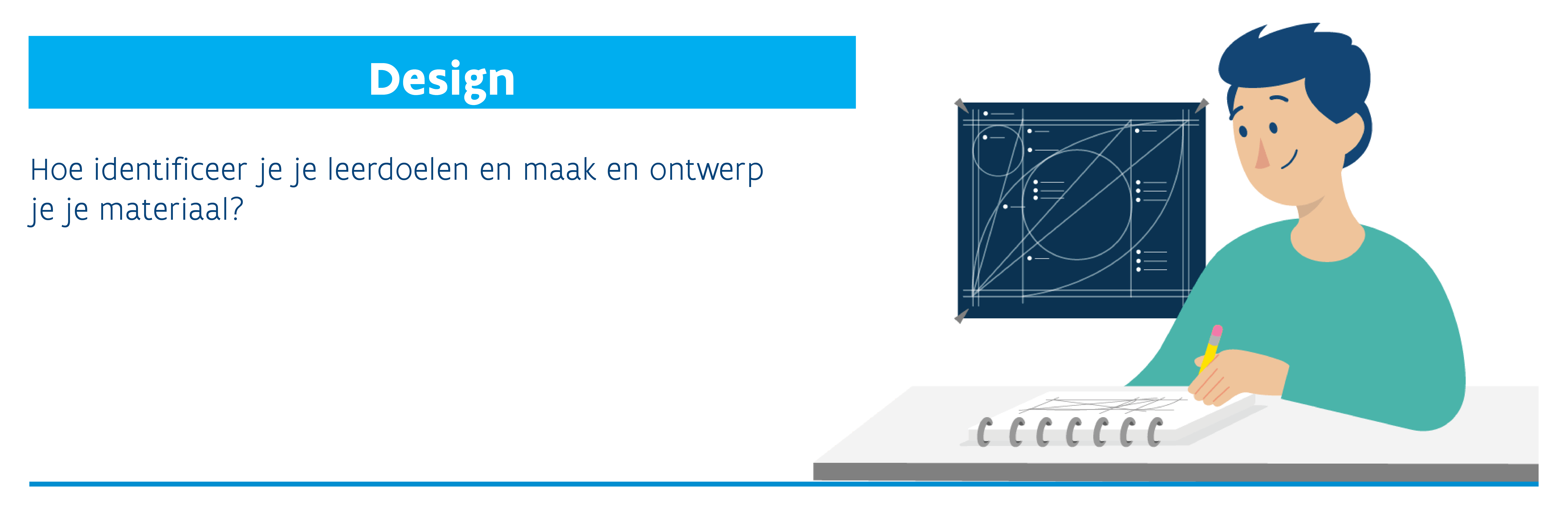 Design

Hoe identificeer je je leerdoelen en maak en ontwerp je je materiaal?