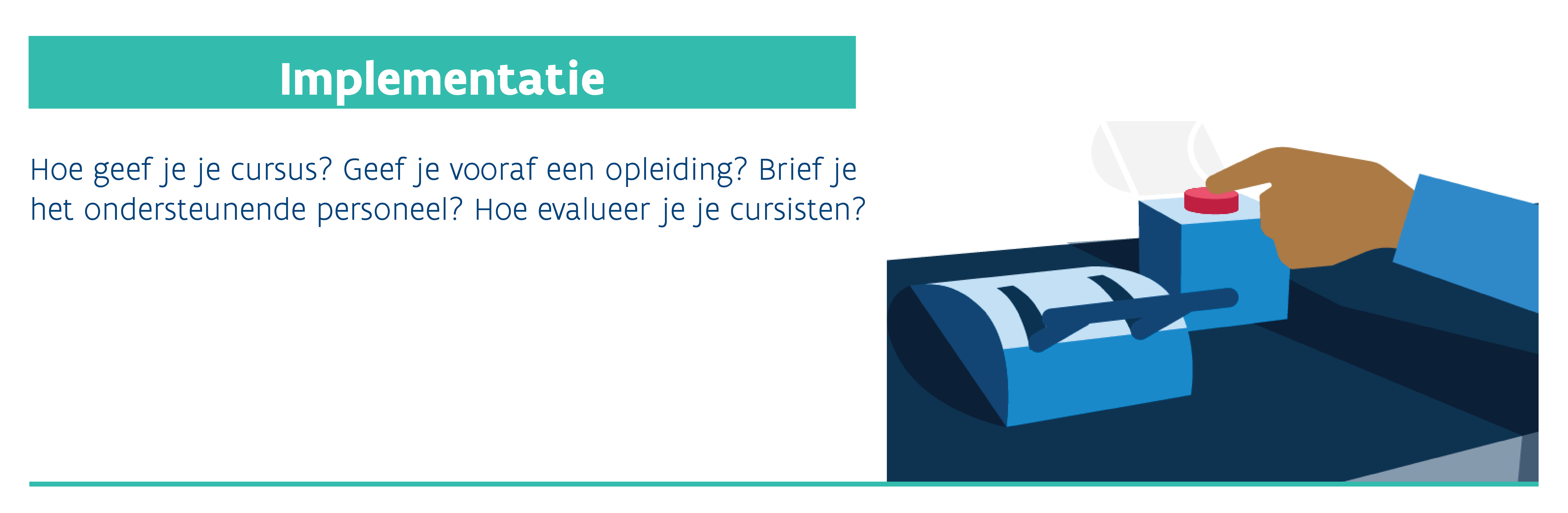 Implementatie

Hoe geef je je cursus? Geef je vooraf een opleiding? Brief je het ondersteunende personeel? Hoe evalueer je je cursisten?