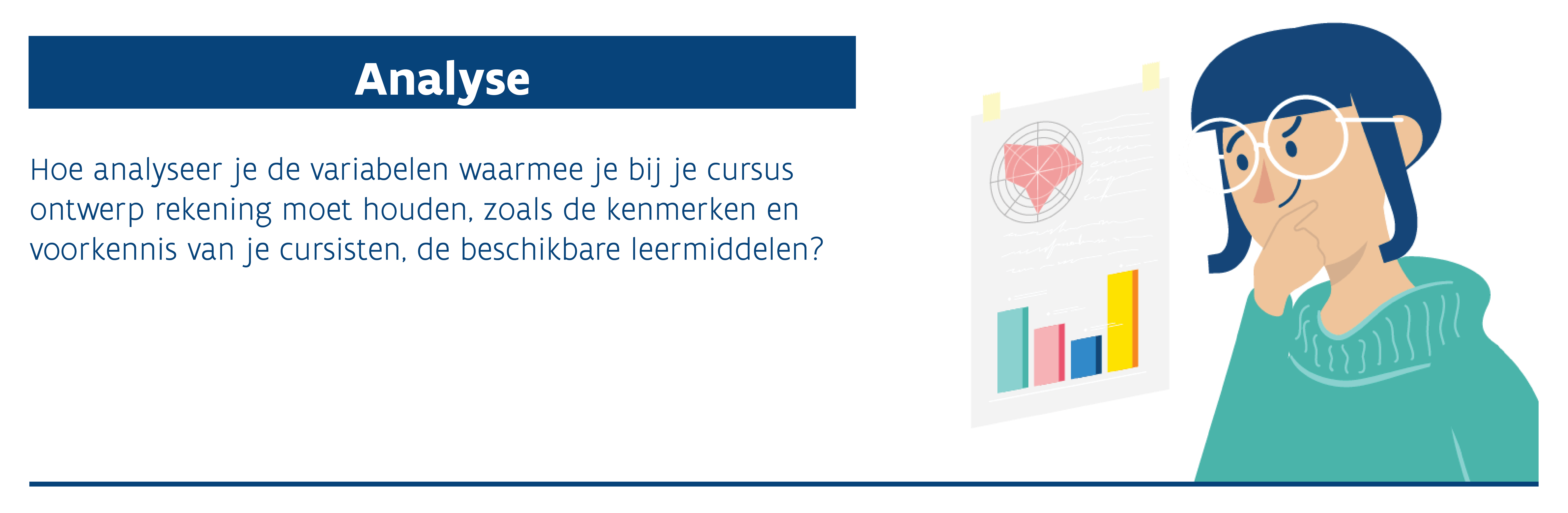 Analyse

Hoe analyseer je de variabelen waarmee je bij je cursus ontwerp rekening moet houden, zoals de kenmerken en voorkennis van je cursisten, de beschikbare leermiddelen?