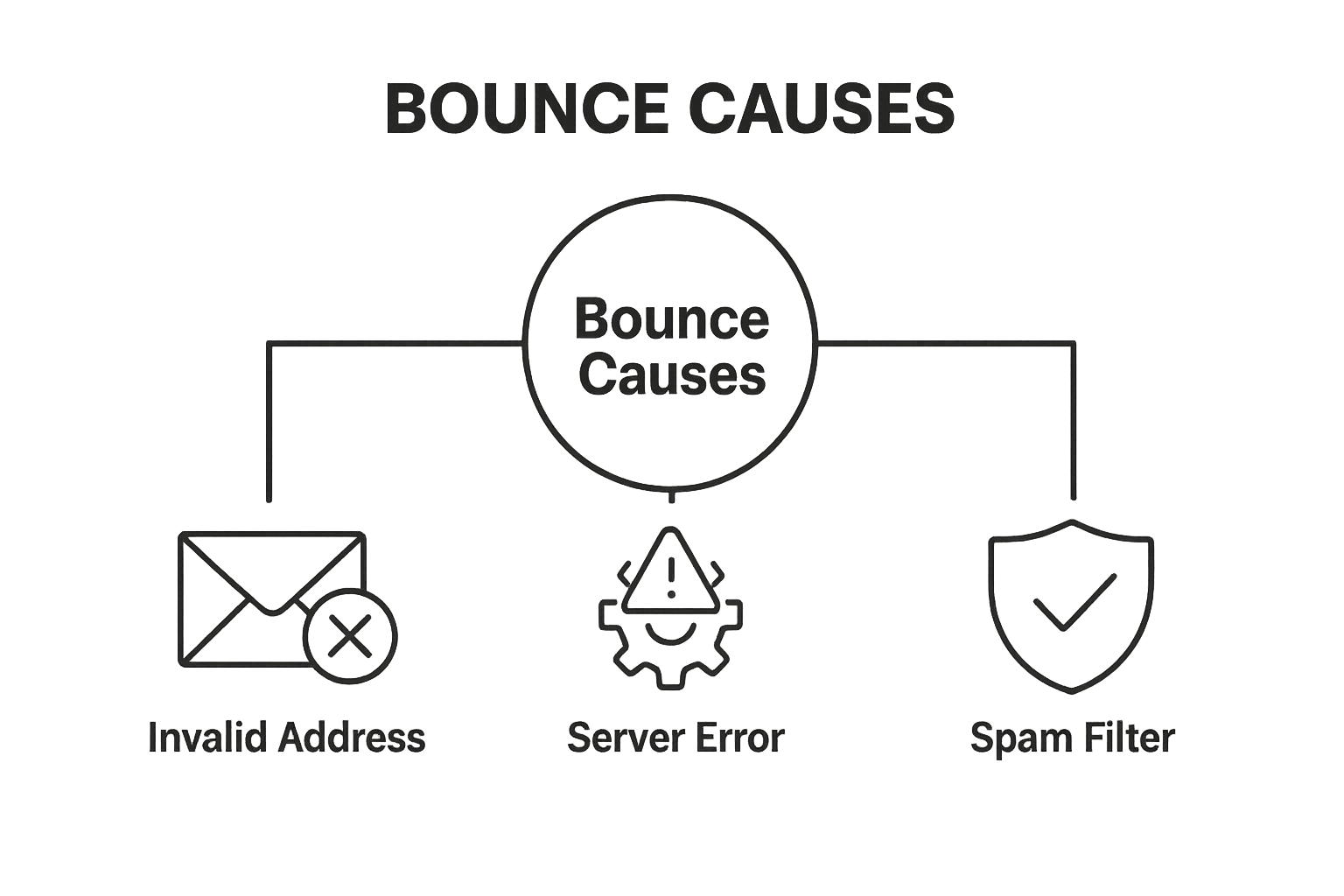 BOUNCE CAUSES

Bounce Causes

Invalid Address

Server Error

Spam Filter