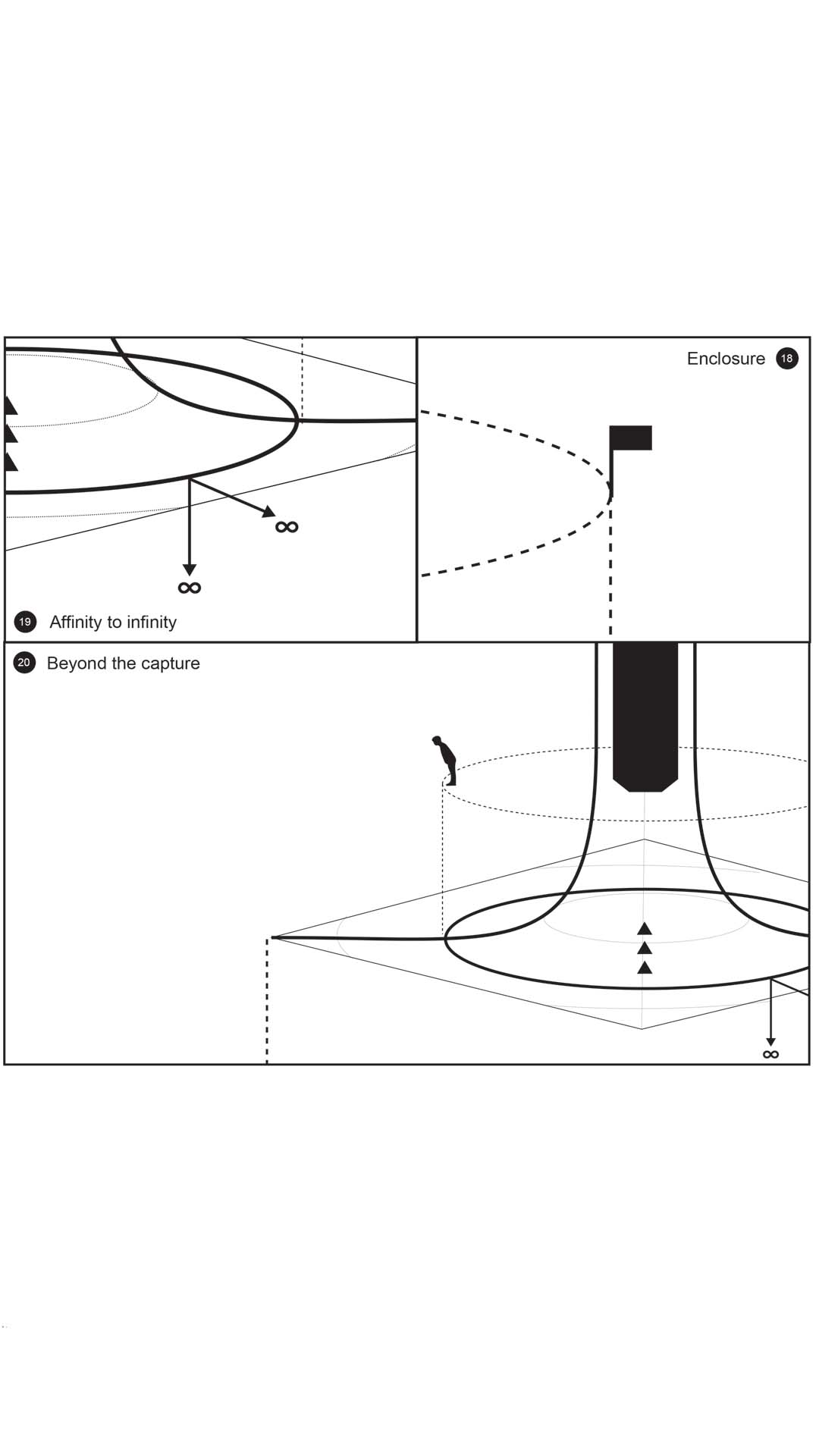 Enclosure 18

$\infty$

$\infty$

19 Affinity to infinity

20 Beyond the capture

$\infty$