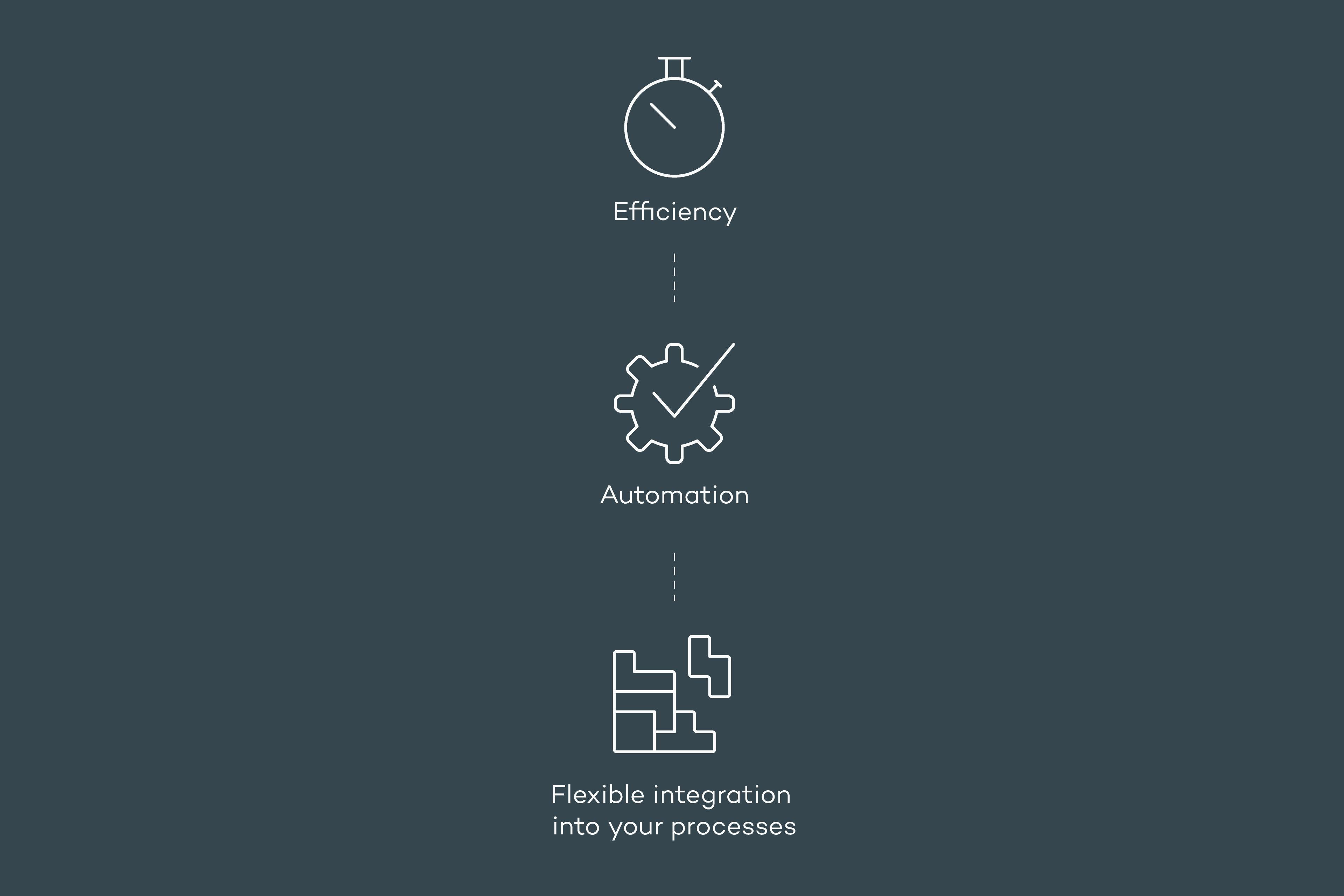 Efficiency

Automation

Flexible integration into your processes