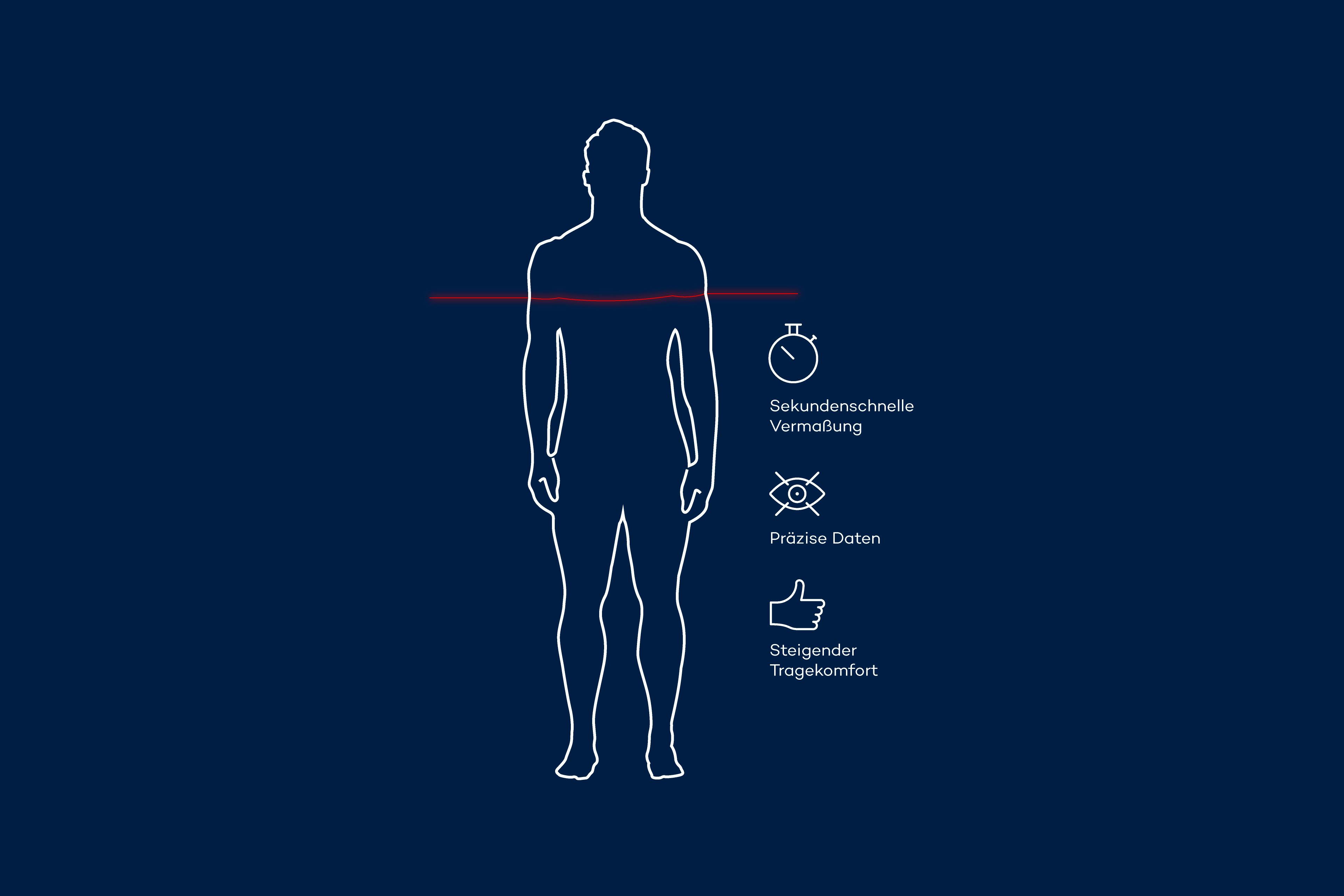 Sekundenschnelle Vermaßung

Präzise Daten

Steigender Tragekomfort