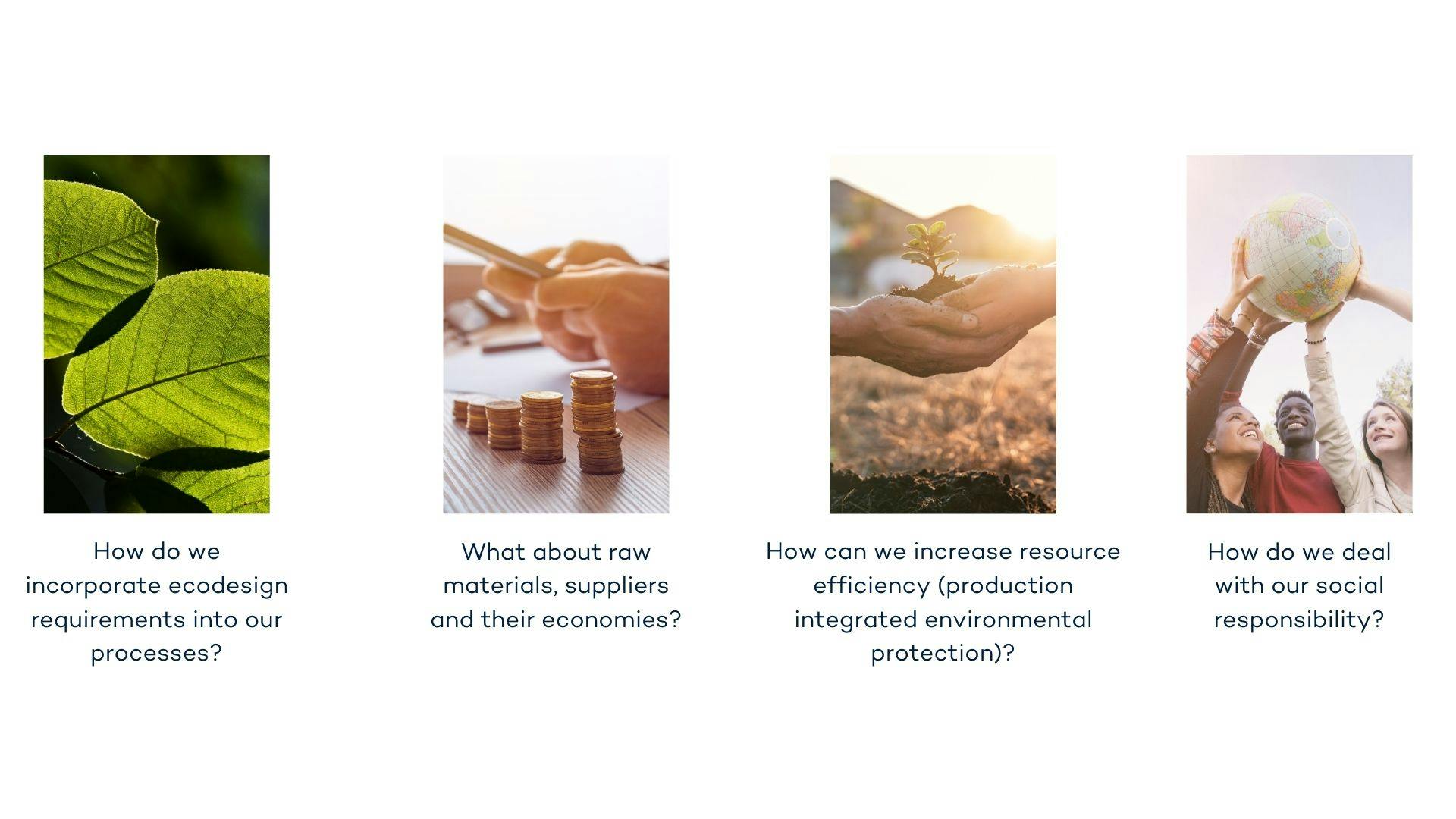 How do we incorporate ecodesign requirements into our processes?

What about raw materials, suppliers and their economies?

How can we increase resource efficiency (production integrated environmental protection)?

How do we deal with our social responsibility?