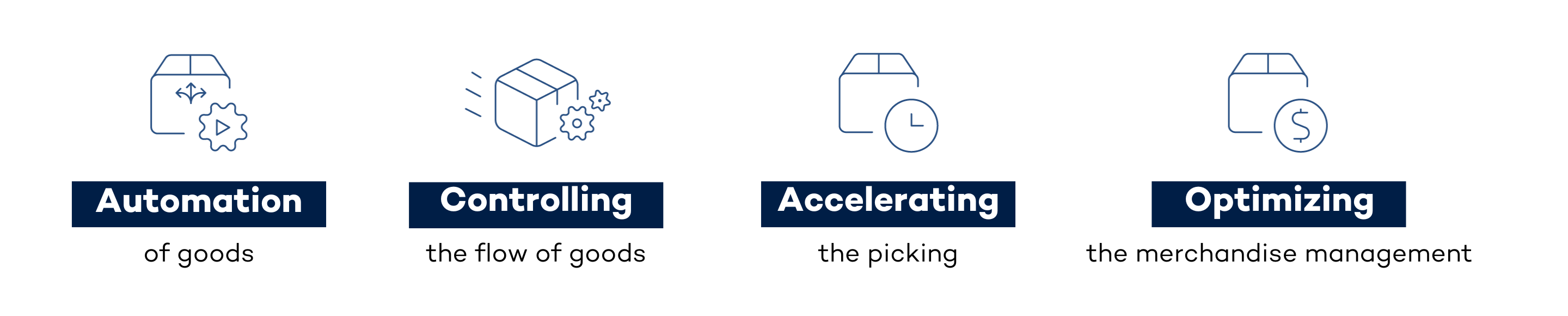 Automation
of goods

Controlling
the flow of goods

Accelerating
the picking

Optimizing
the merchandise management