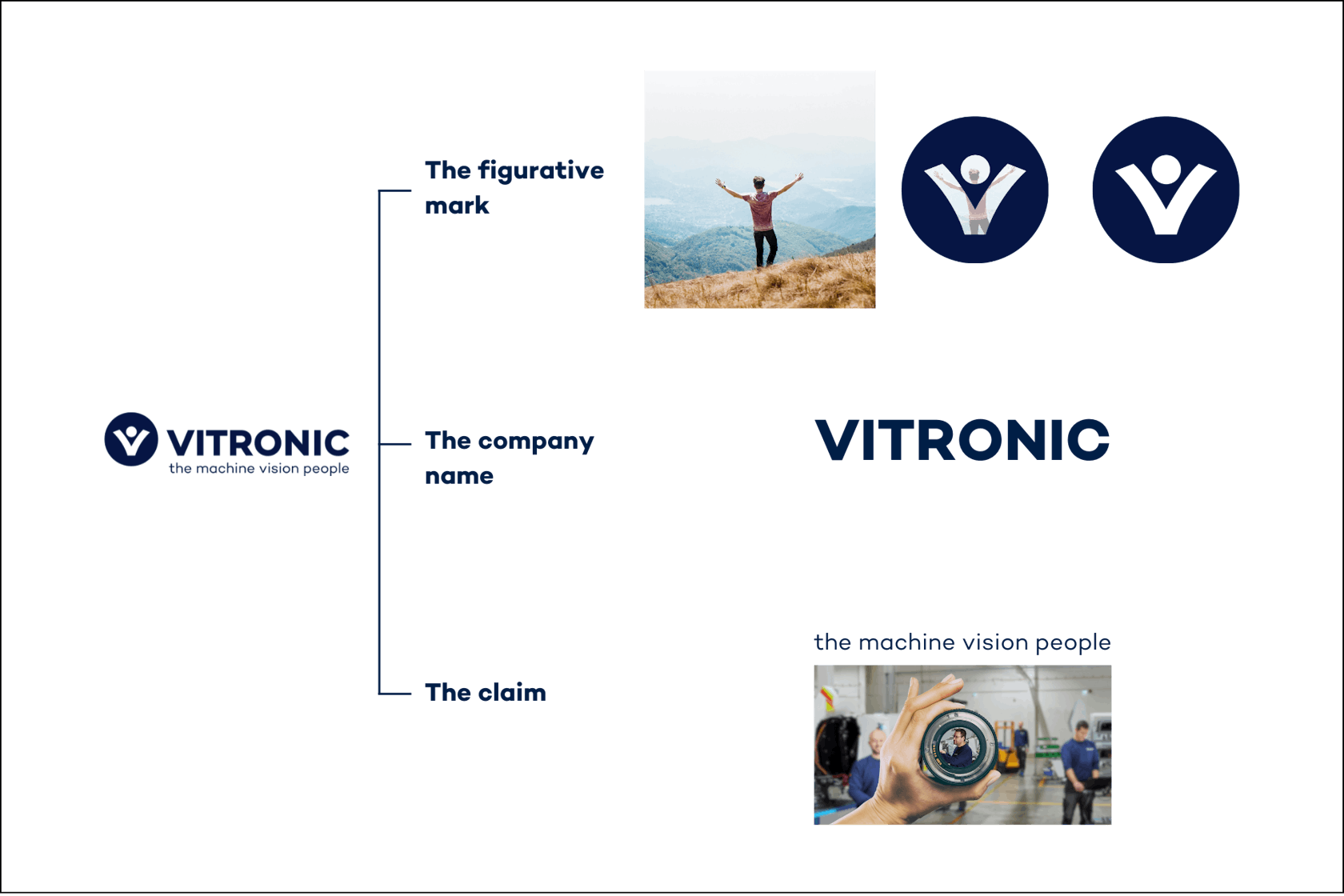 VITRONIC
the machine vision people

The figurative mark

The company name

VITRONIC

The claim

the machine vision people