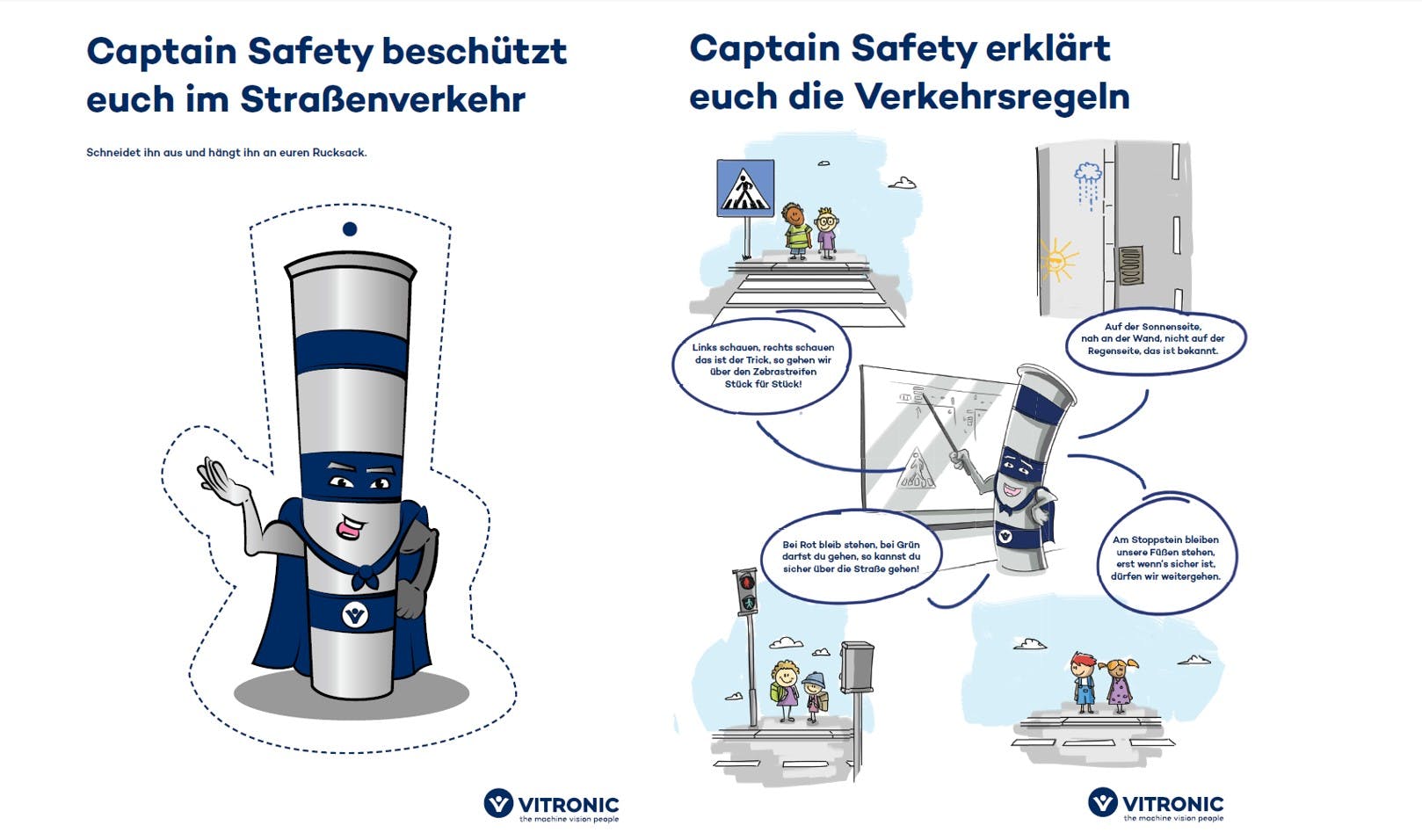 Captain Safety beschützt euch im Straßenverkehr

Schneidet ihn aus und hängt ihn an euren Rucksack.

VITRONIC
the machine vision people

Captain Safety erklärt euch die Verkehrsregeln

Links schauen, rechts schauen das ist der Trick, so gehen wir über den Zebrastreifen Stück für Stück!

Auf der Sonnenseite, nah an der Wand, nicht auf der Regenseite, das ist bekannt.

Bei Rot bleib stehen, bei Grün darfst du gehen, so kannst du sicher über die Straße gehen!

Am Stoppstein bleiben unsere Füßen stehen, erst wenn's sicher ist, dürfen wir weitergehen.

VITRONIC
the machine vision people