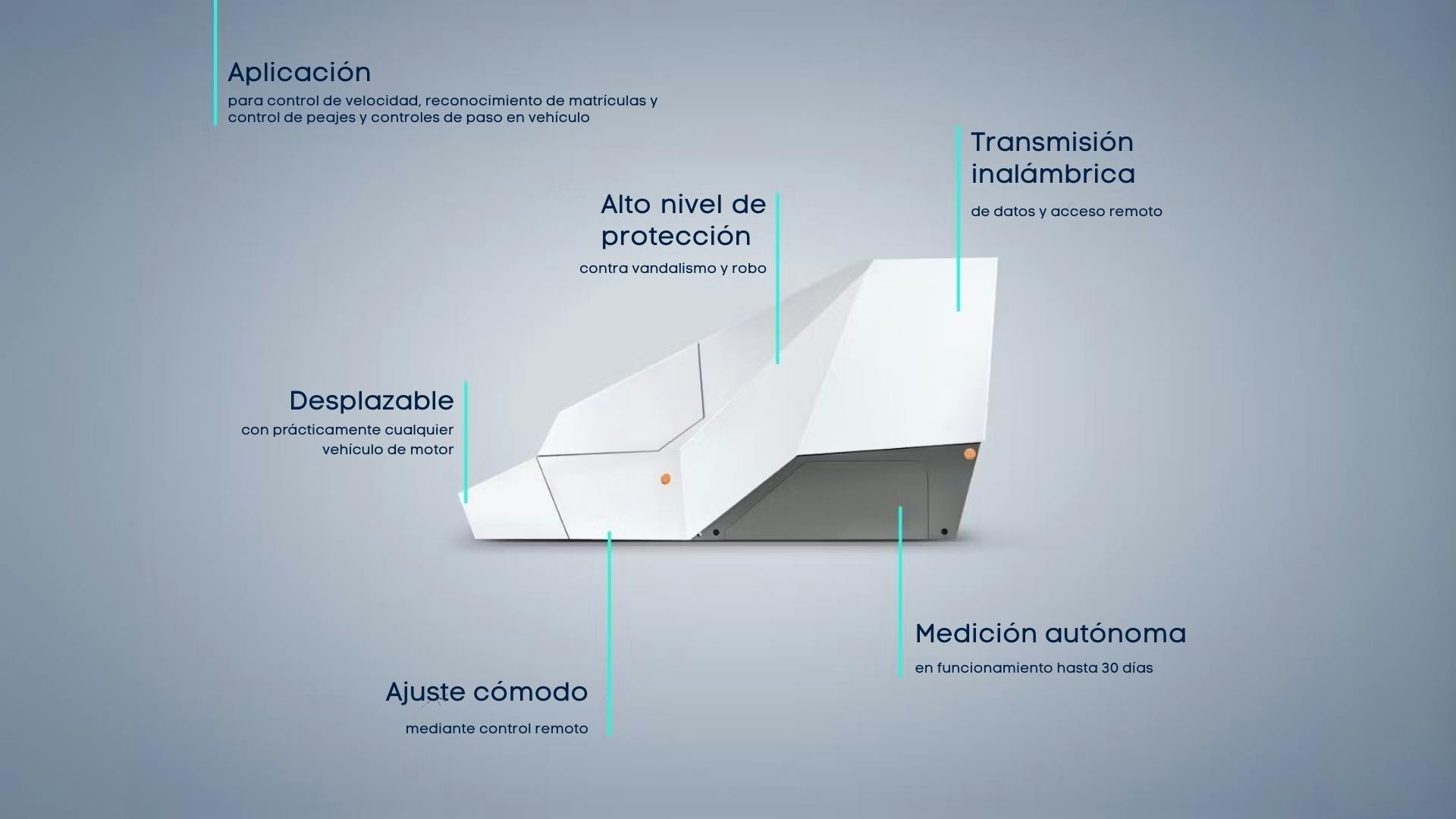 Aplicación
para control de velocidad, reconocimiento de matrículas y control de peajes y controles de paso en vehículo

Transmisión inalámbrica
de datos y acceso remoto

Alto nivel de protección
contra vandalismo y robo

Desplazable
con prácticamente cualquier vehículo de motor

Medición autónoma
en funcionamiento hasta 30 días

Ajuste cómodo
mediante control remoto