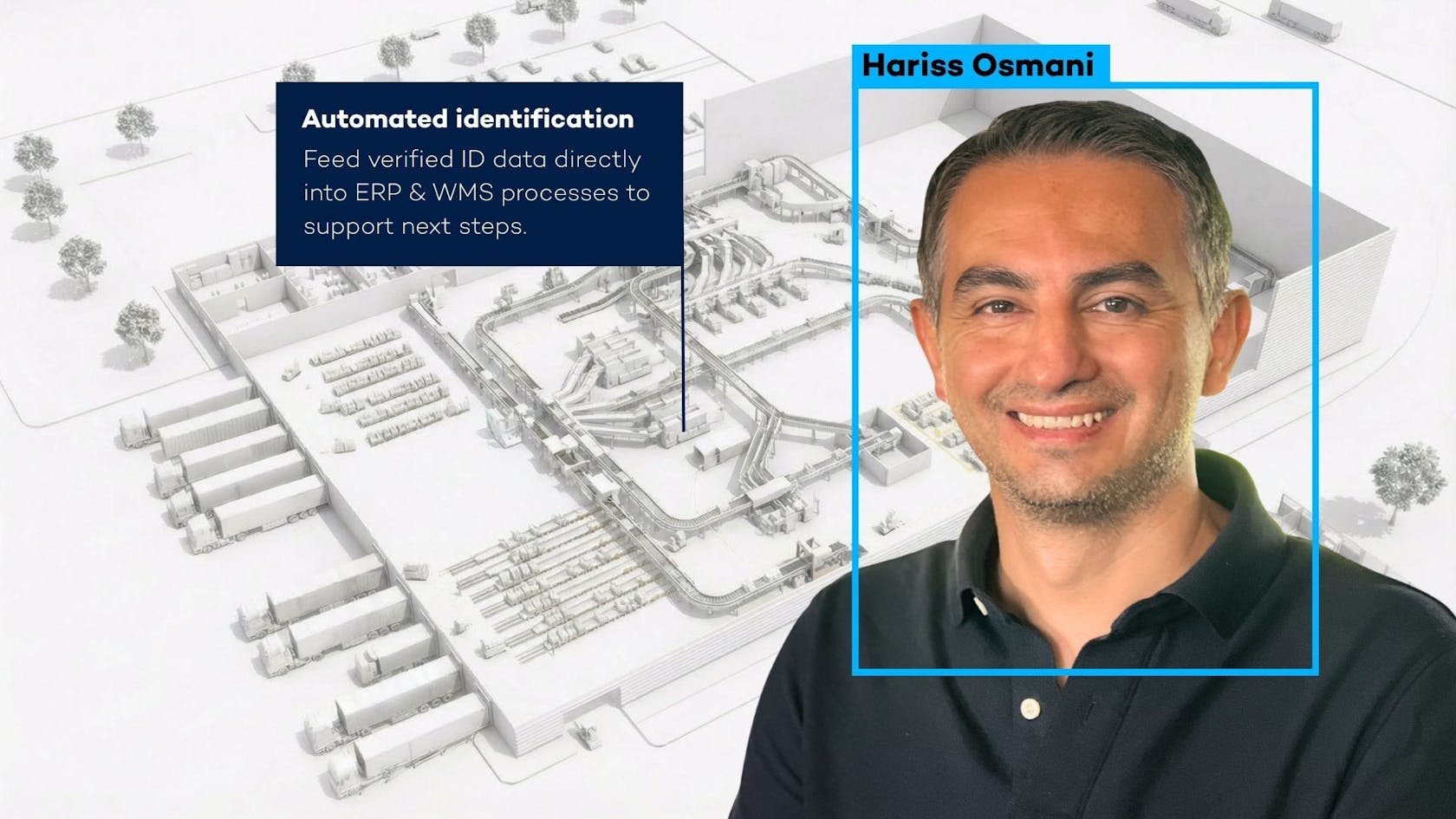 Automated identification

Feed verified ID data directly into ERP & WMS processes to support next steps.

Hariss Osmani