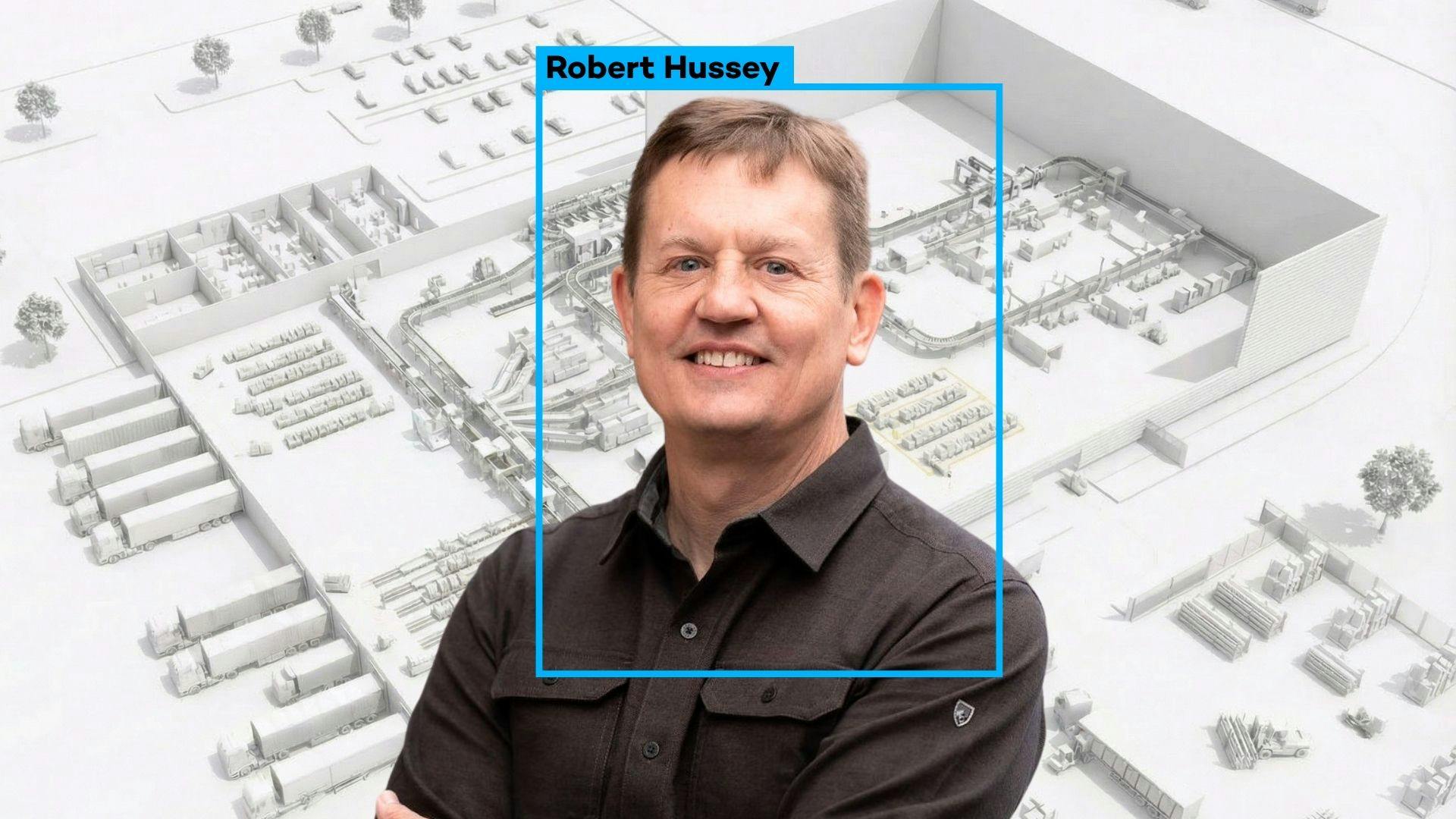 Robert Hussey