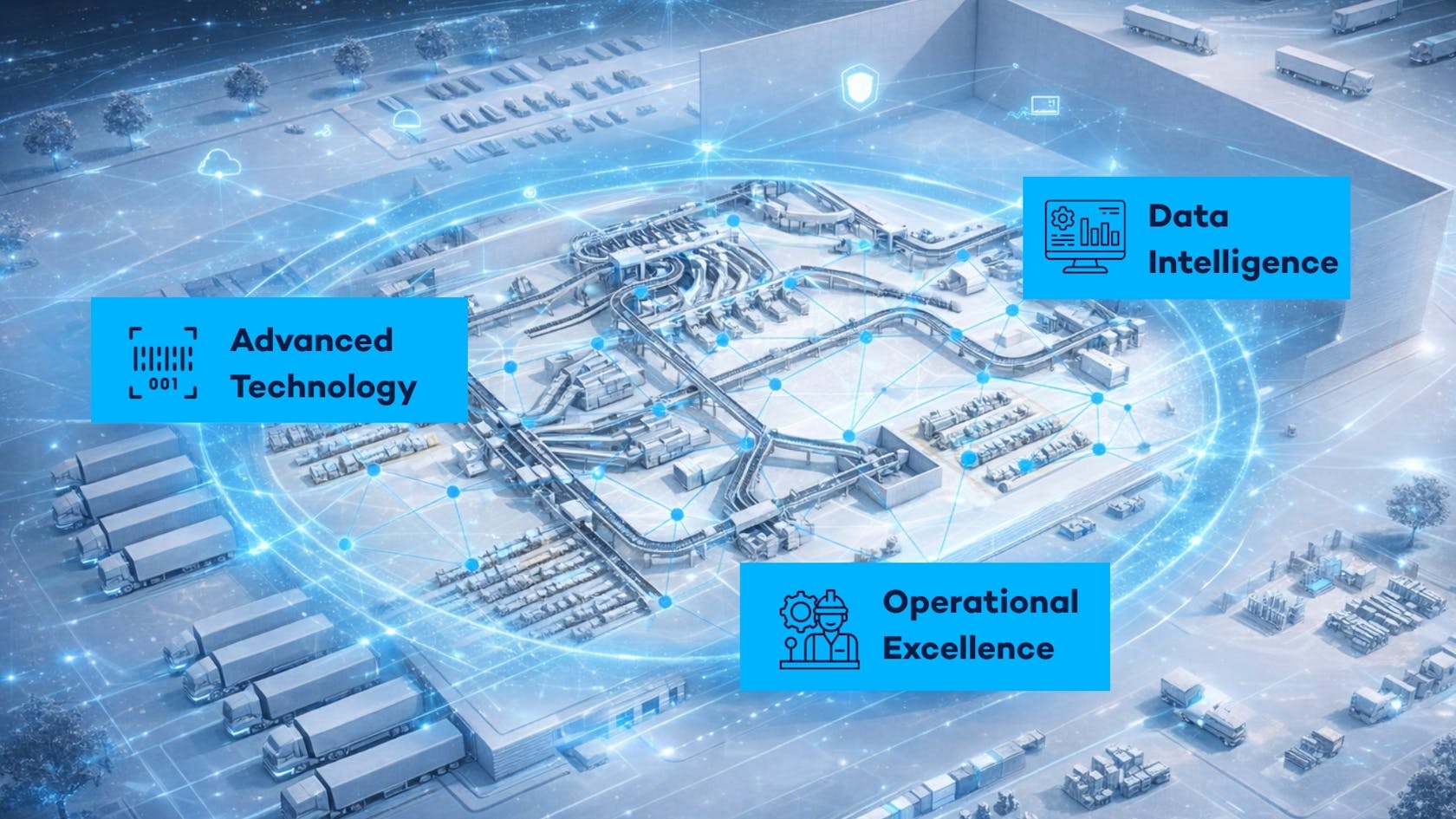 Data Intelligence

001

Advanced Technology

Operational Excellence