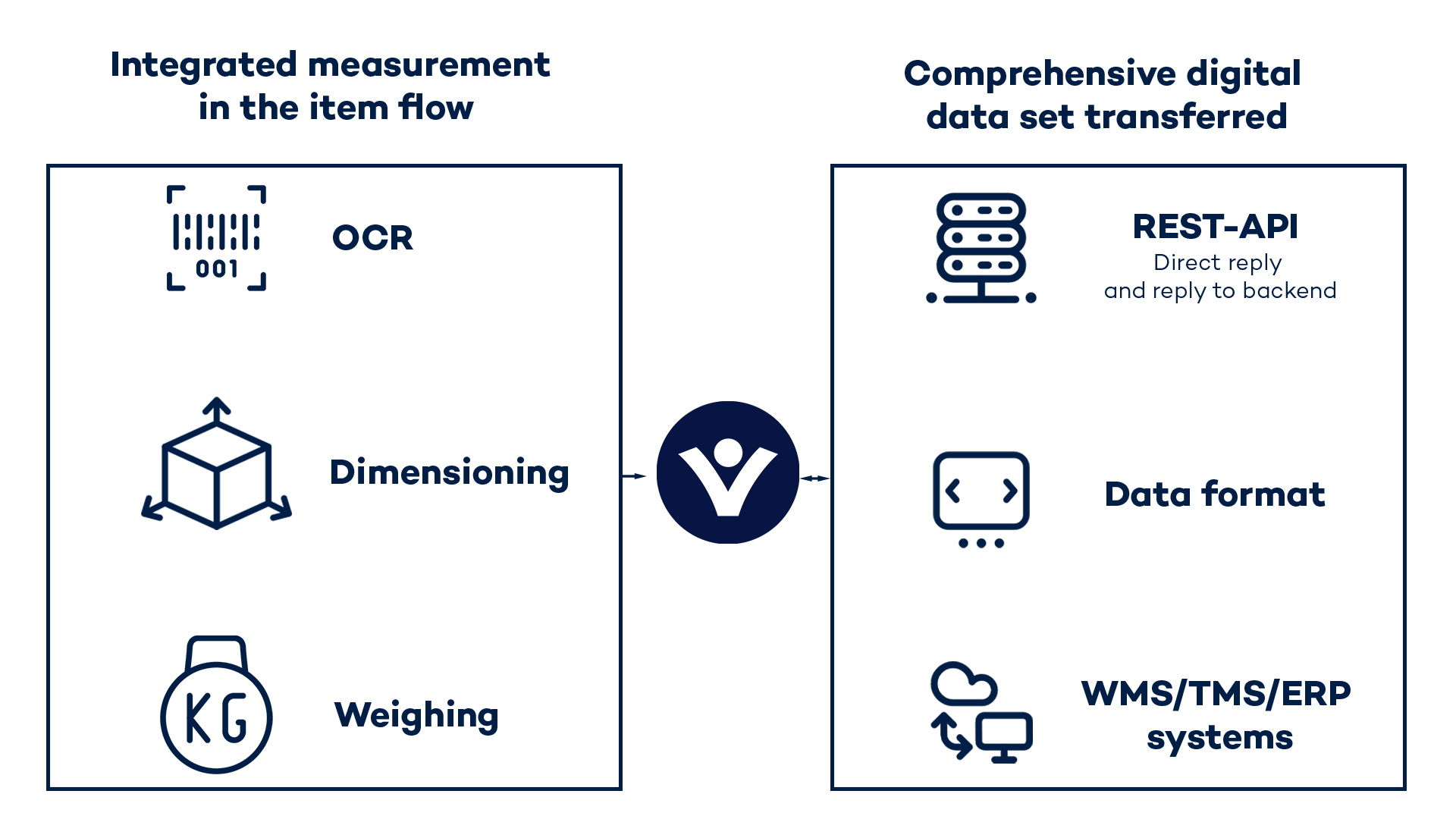 Integrated measurement in the item flow

001

OCR

Dimensioning

KG

Weighing

Comprehensive digital data set transferred

REST-API
Direct reply
and reply to backend

Data format

WMS/TMS/ERP systems